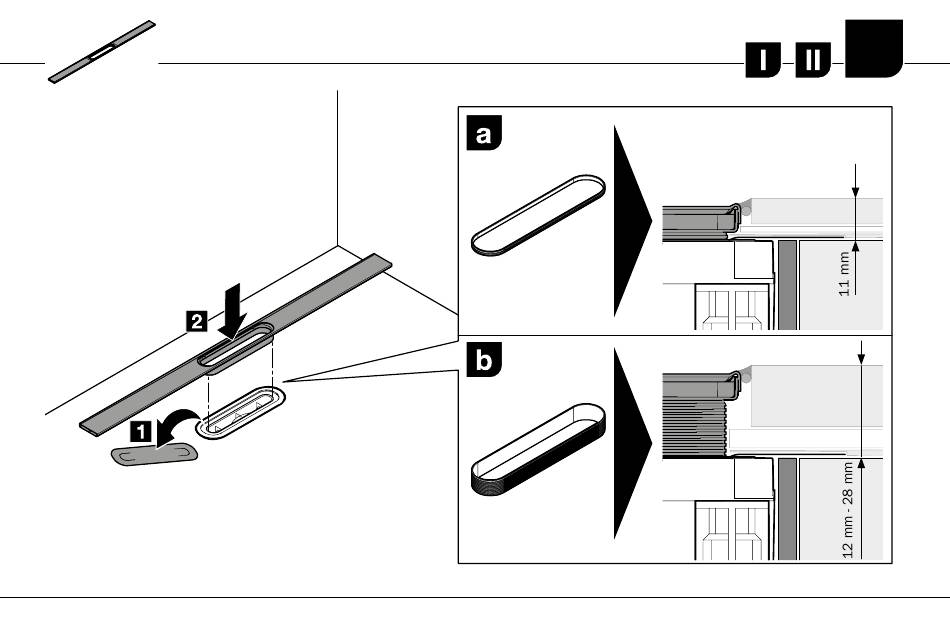 I II

2

1

a

11 mm

b

12 mm - 28 mm