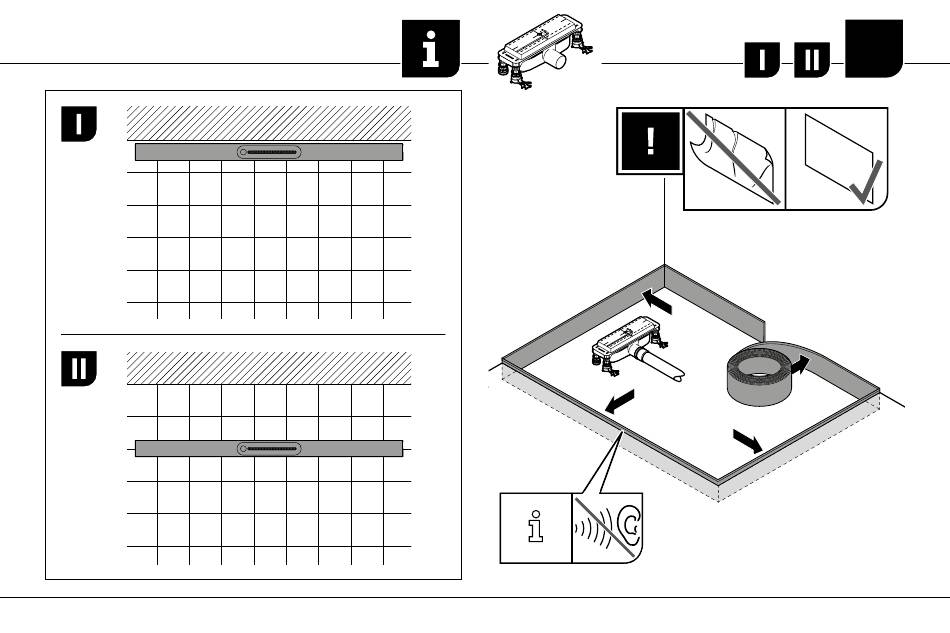 i

I II

I

II

!

i