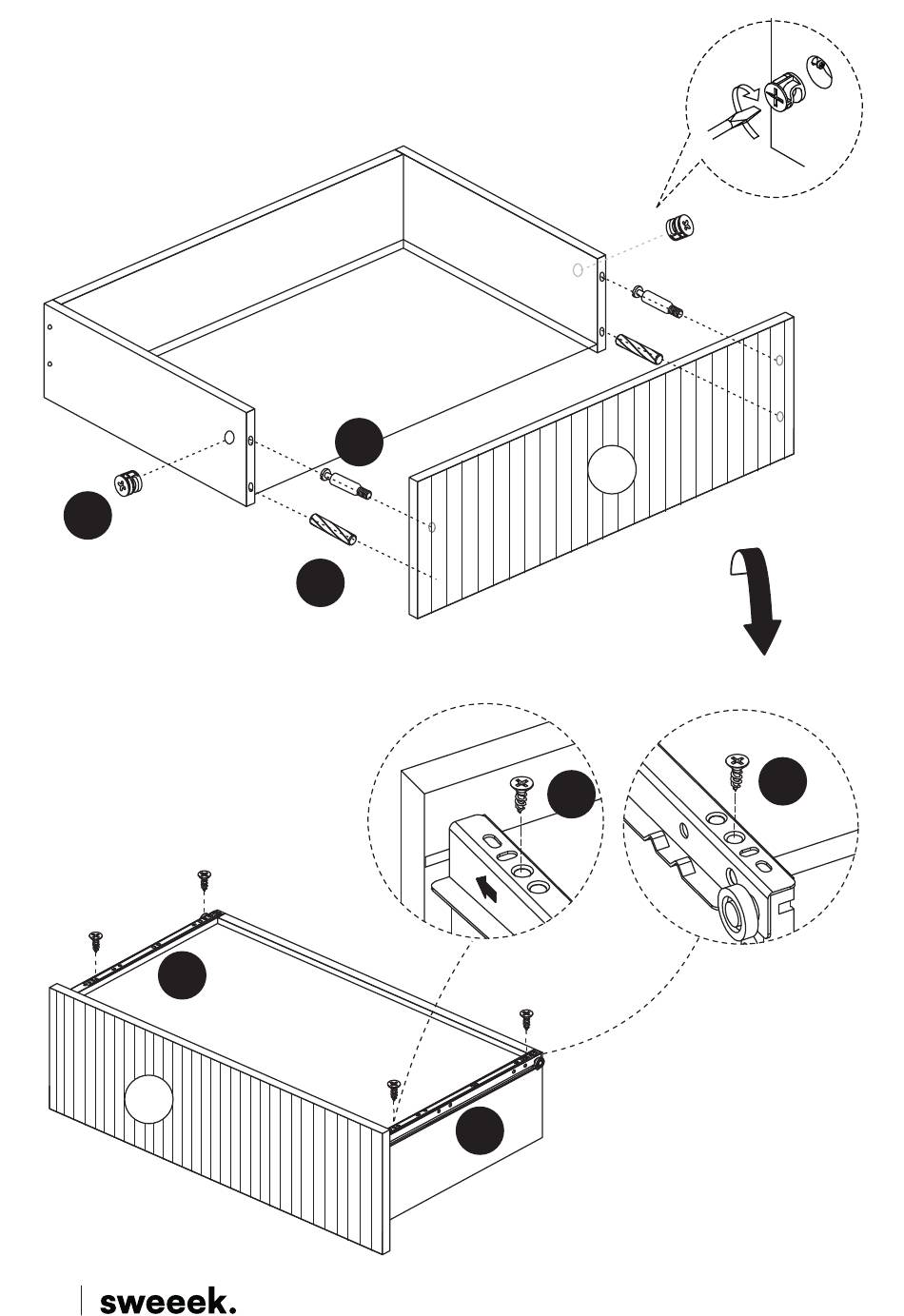 sweeek.