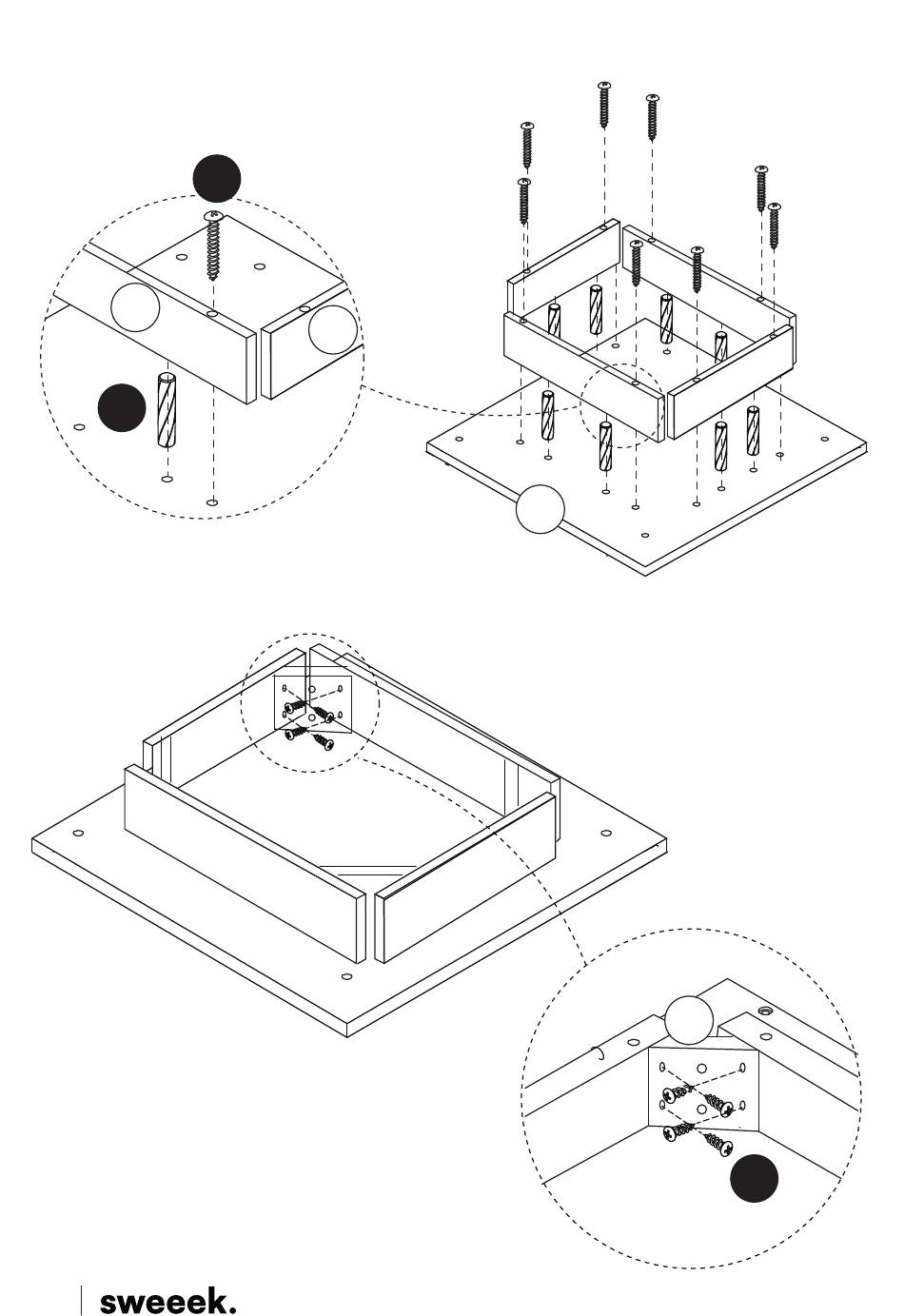 sweeek.