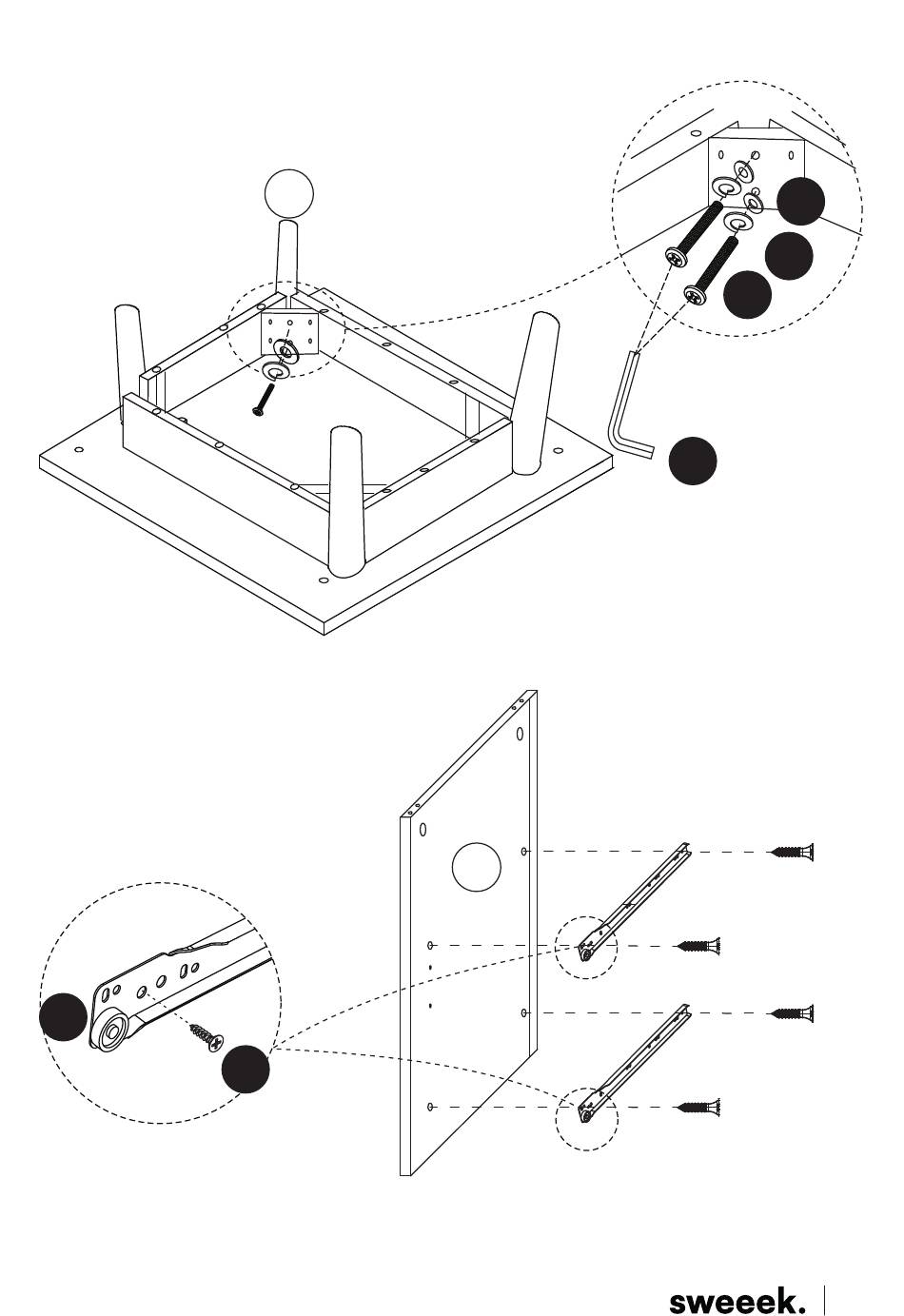 sweeek.