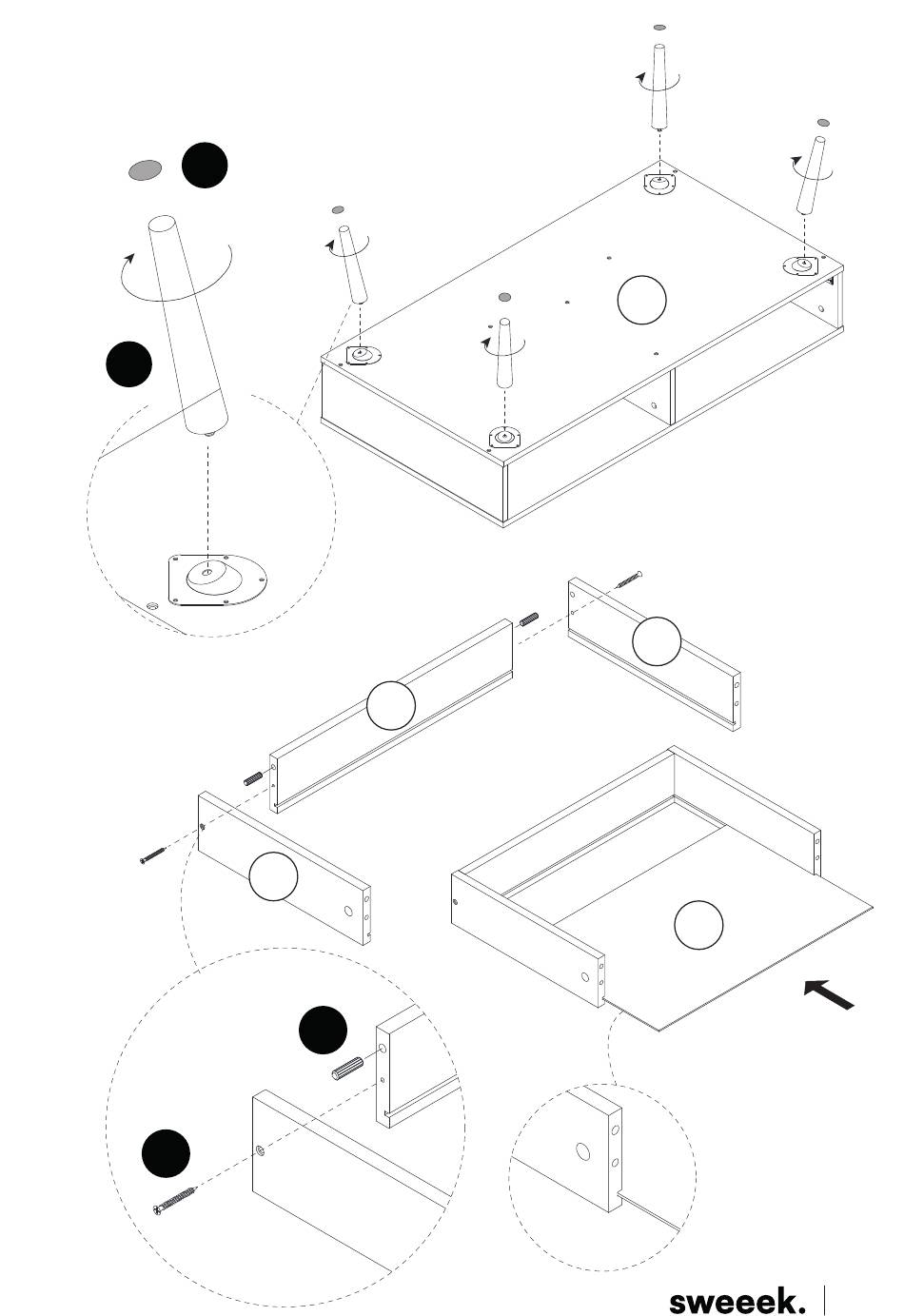 sweeek.