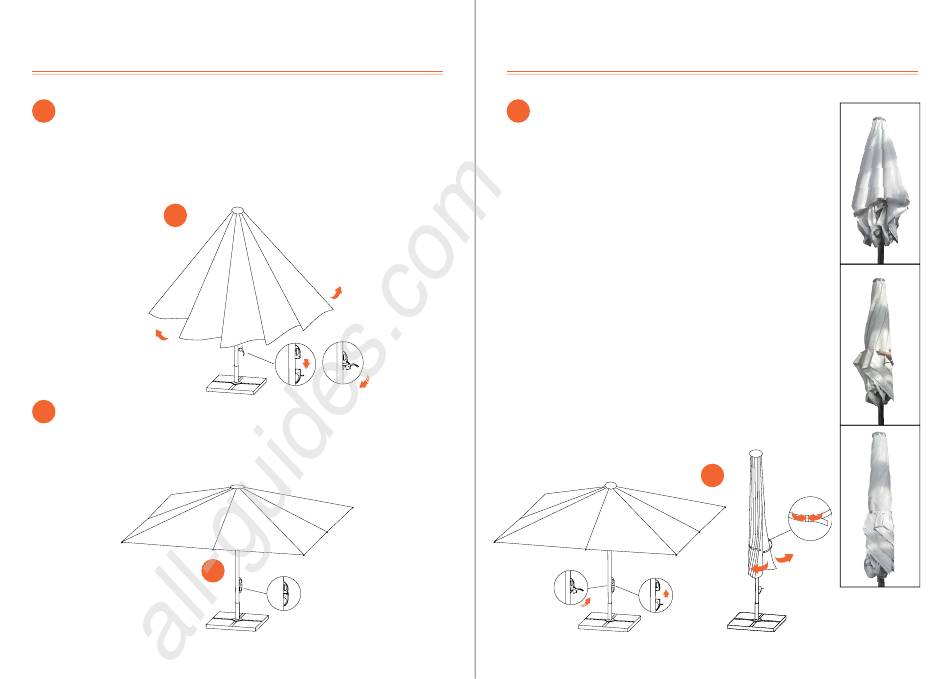 allguides.com