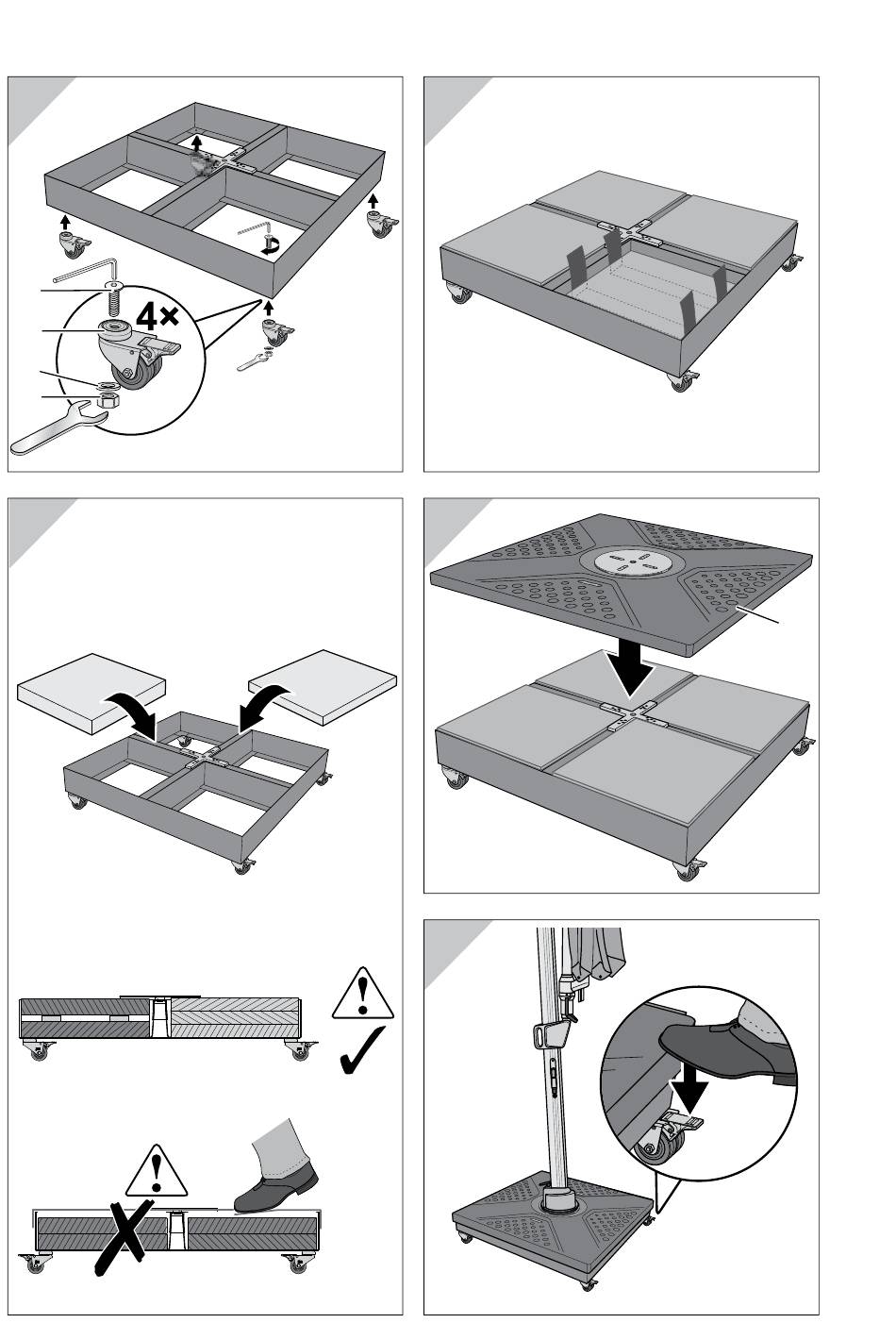 4×