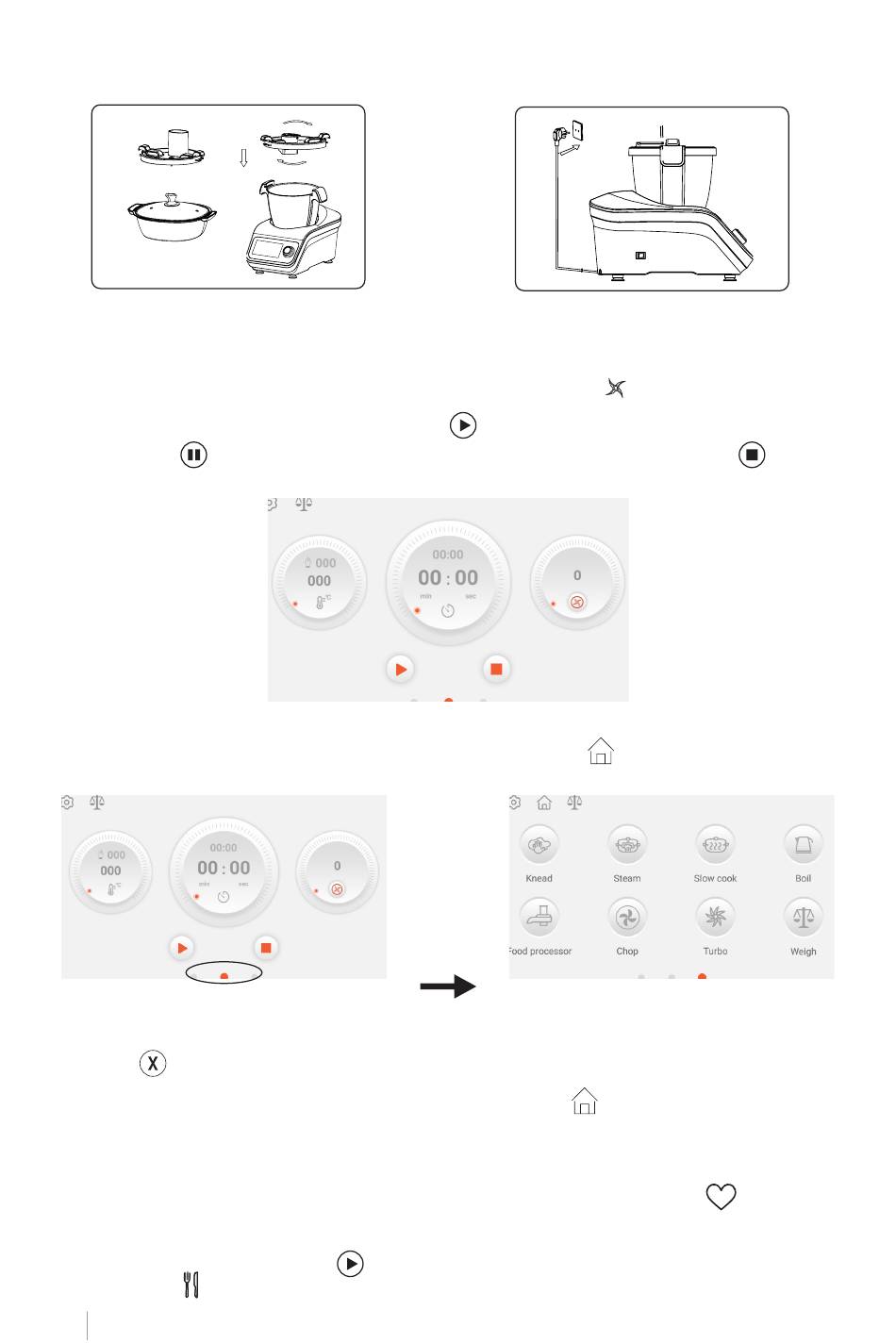 000
000
°C
00:00
00 : 00
min
sec
0

000
000
°C
00:00
00 : 00
min
sec
0

Knead
Steam
Slow cook
Boil
Food processor
Chop
Turbo
Weigh