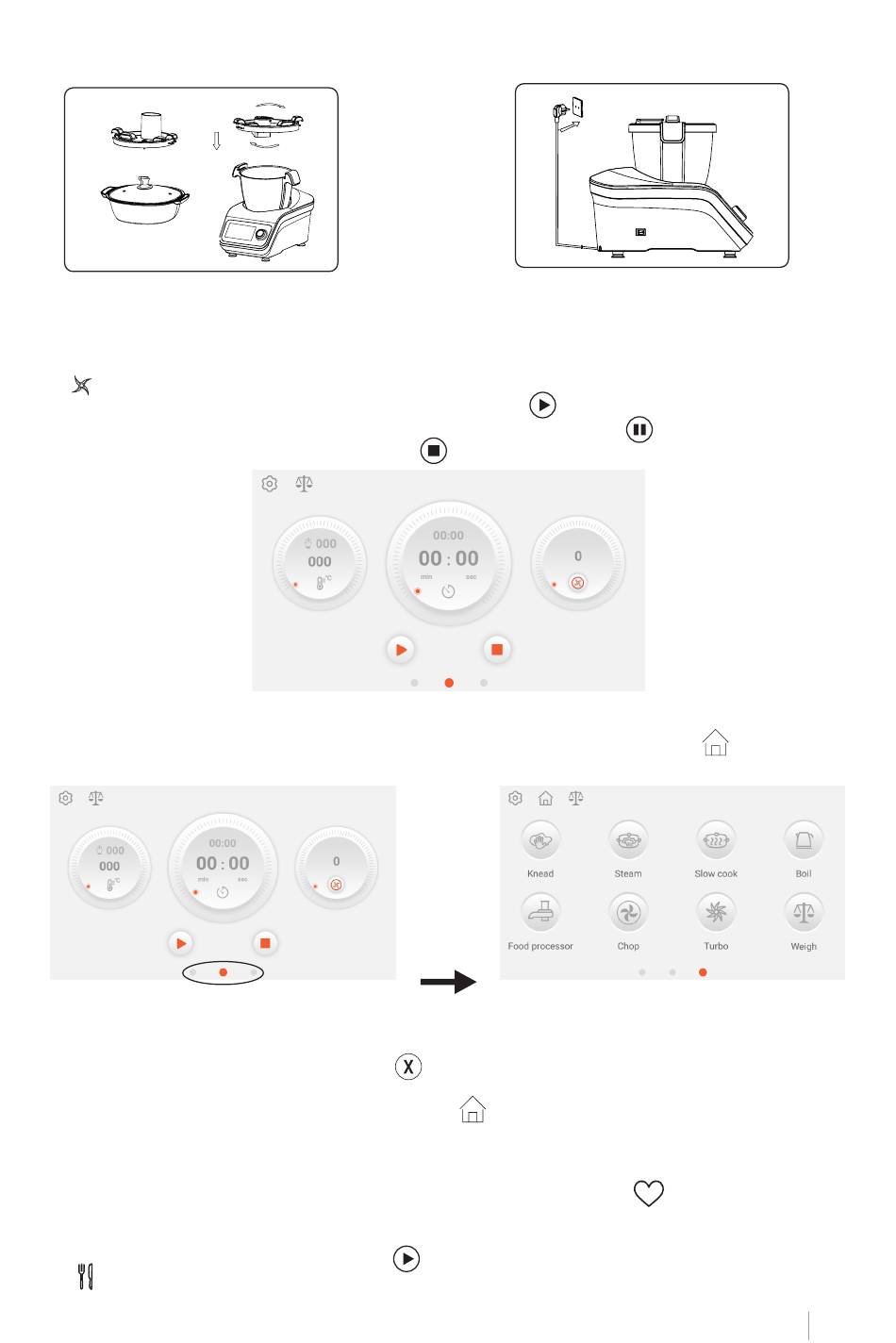 000
000
°C
00:00
00 : 00
min
sec
0

000
000
°C
00:00
00 : 00
min
sec
0

Knead
Steam
Slow cook
Boil
Food processor
Chop
Turbo
Weigh