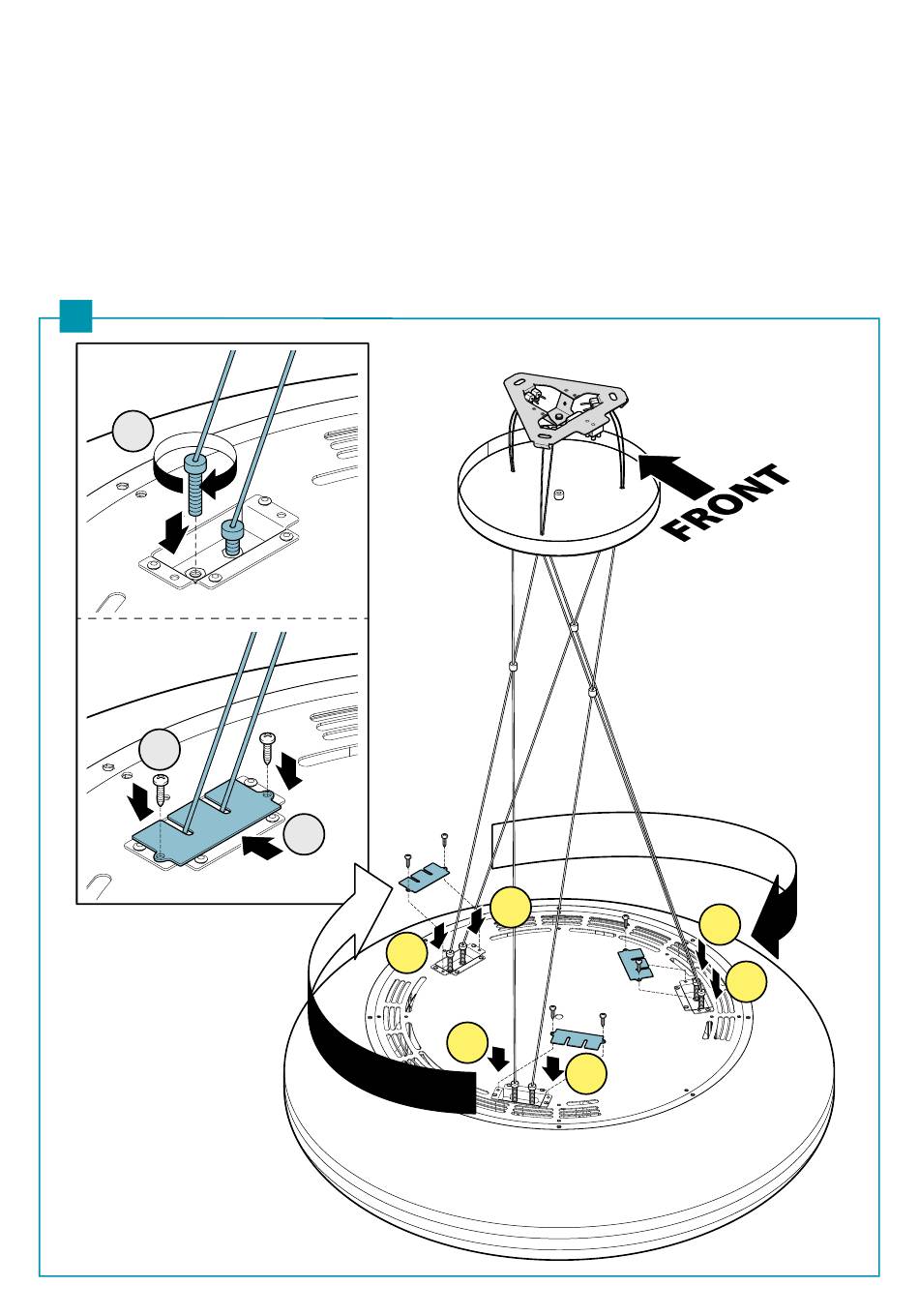 FRONT