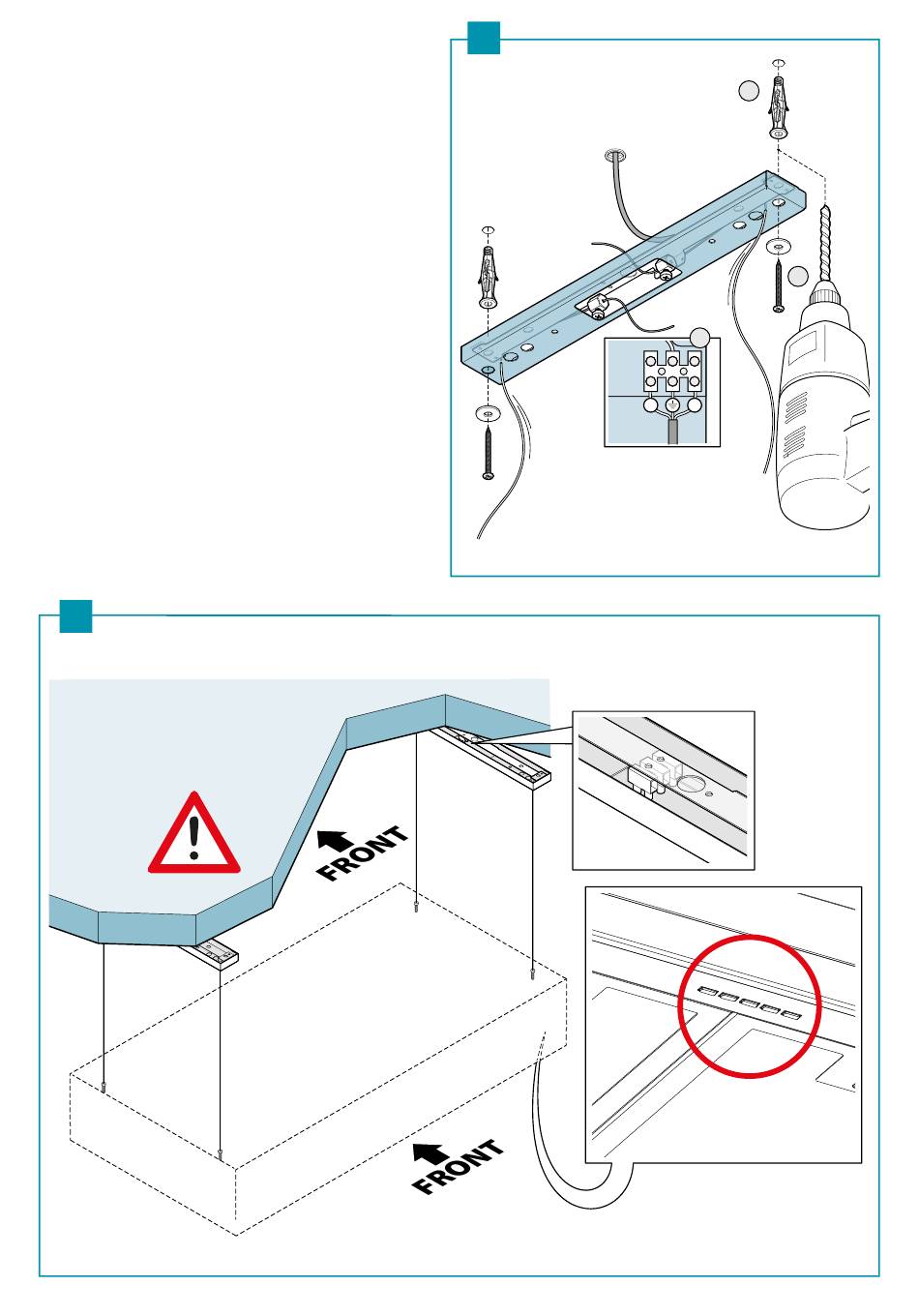 FRONT

FRONT