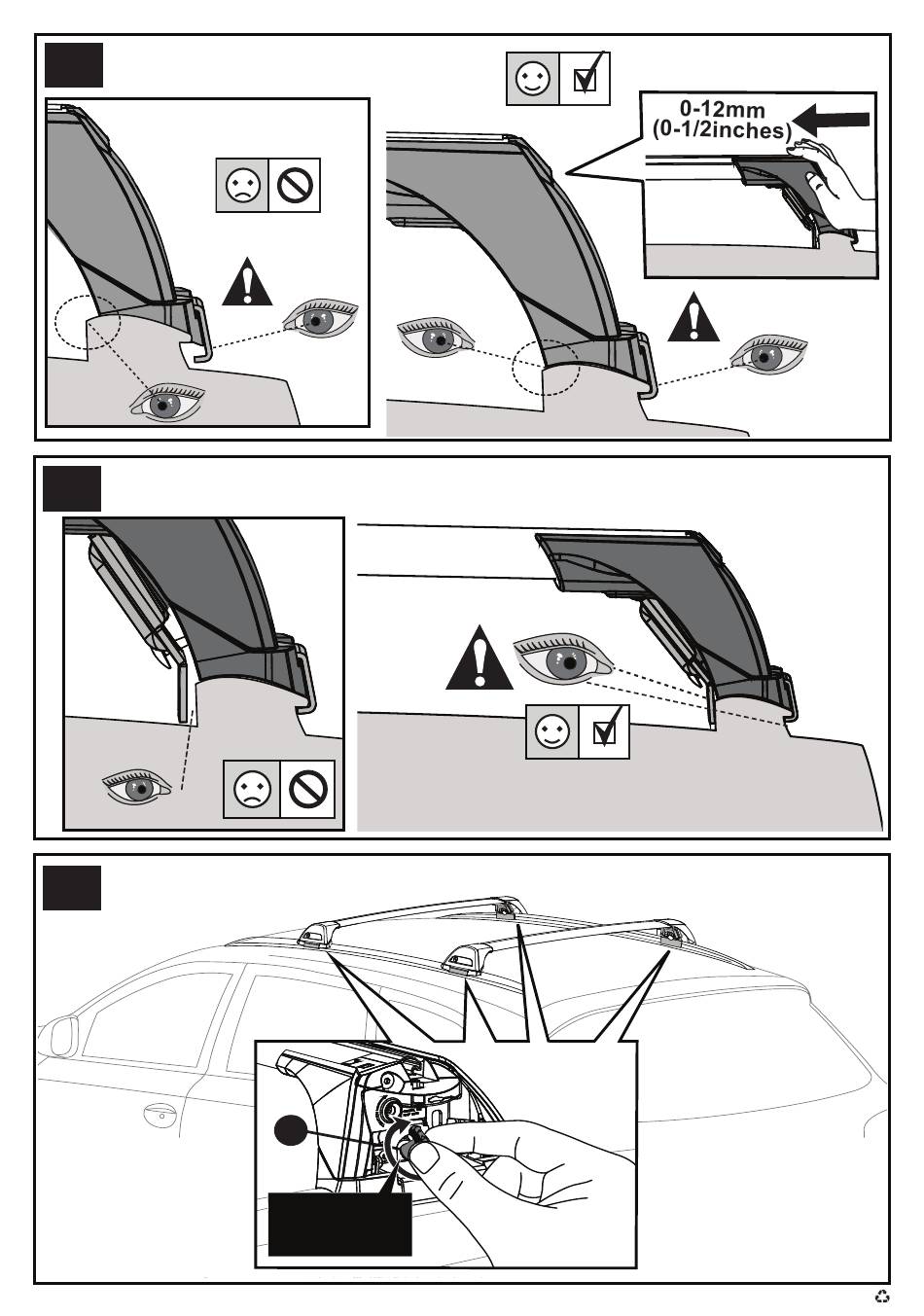 0-12mm
(0-1/2inches)