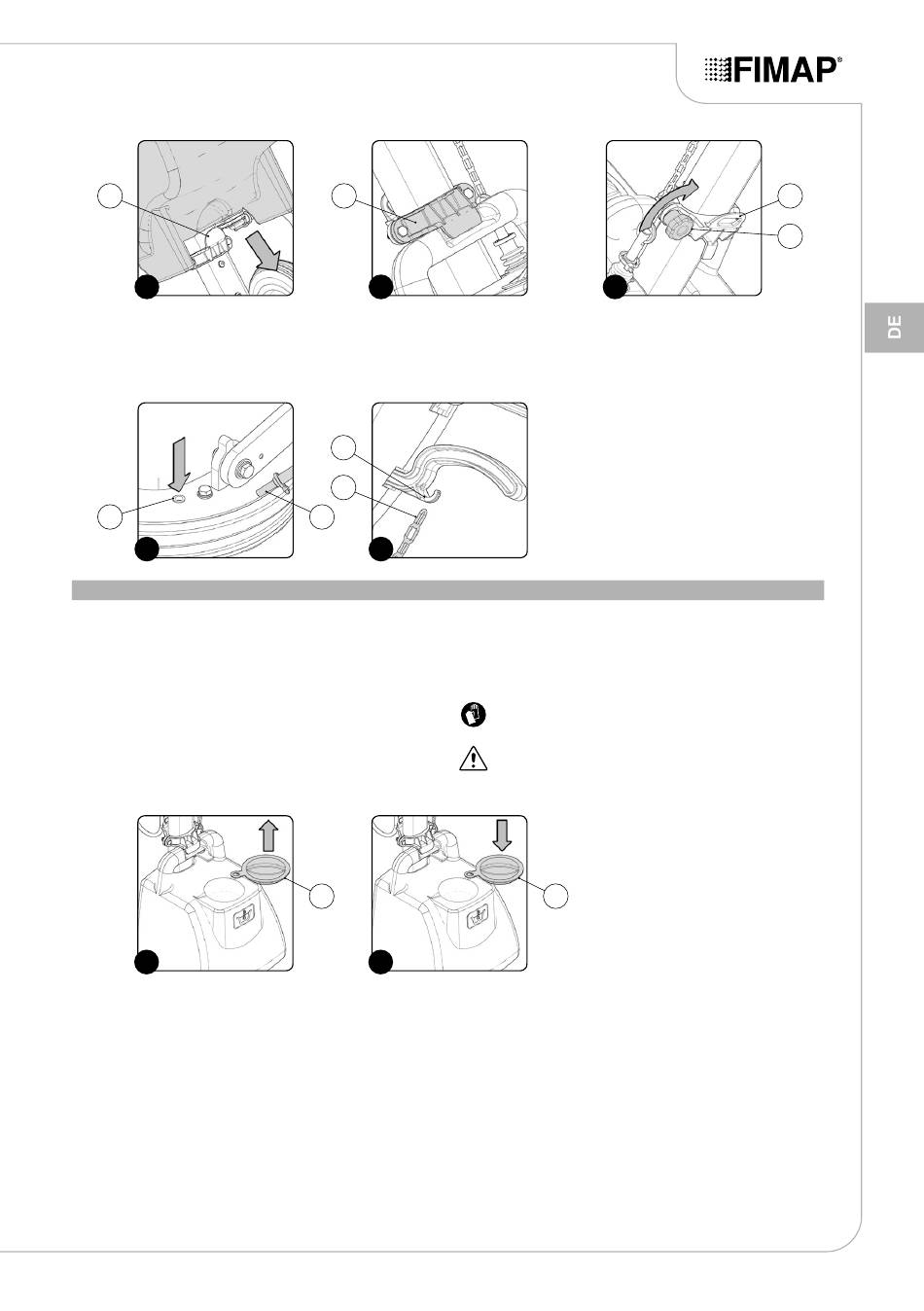 FIMAP®

DE