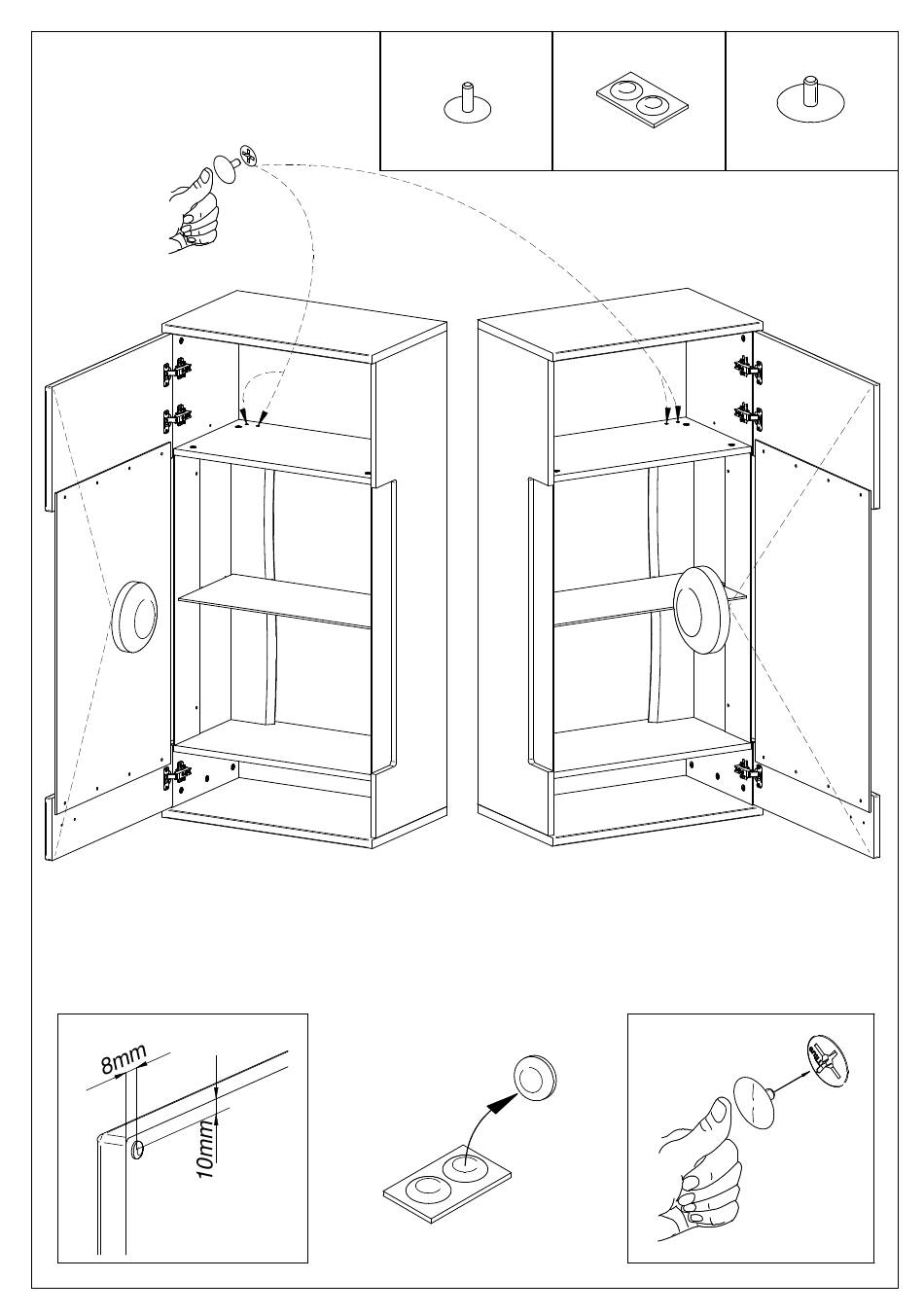 8mm
10mm