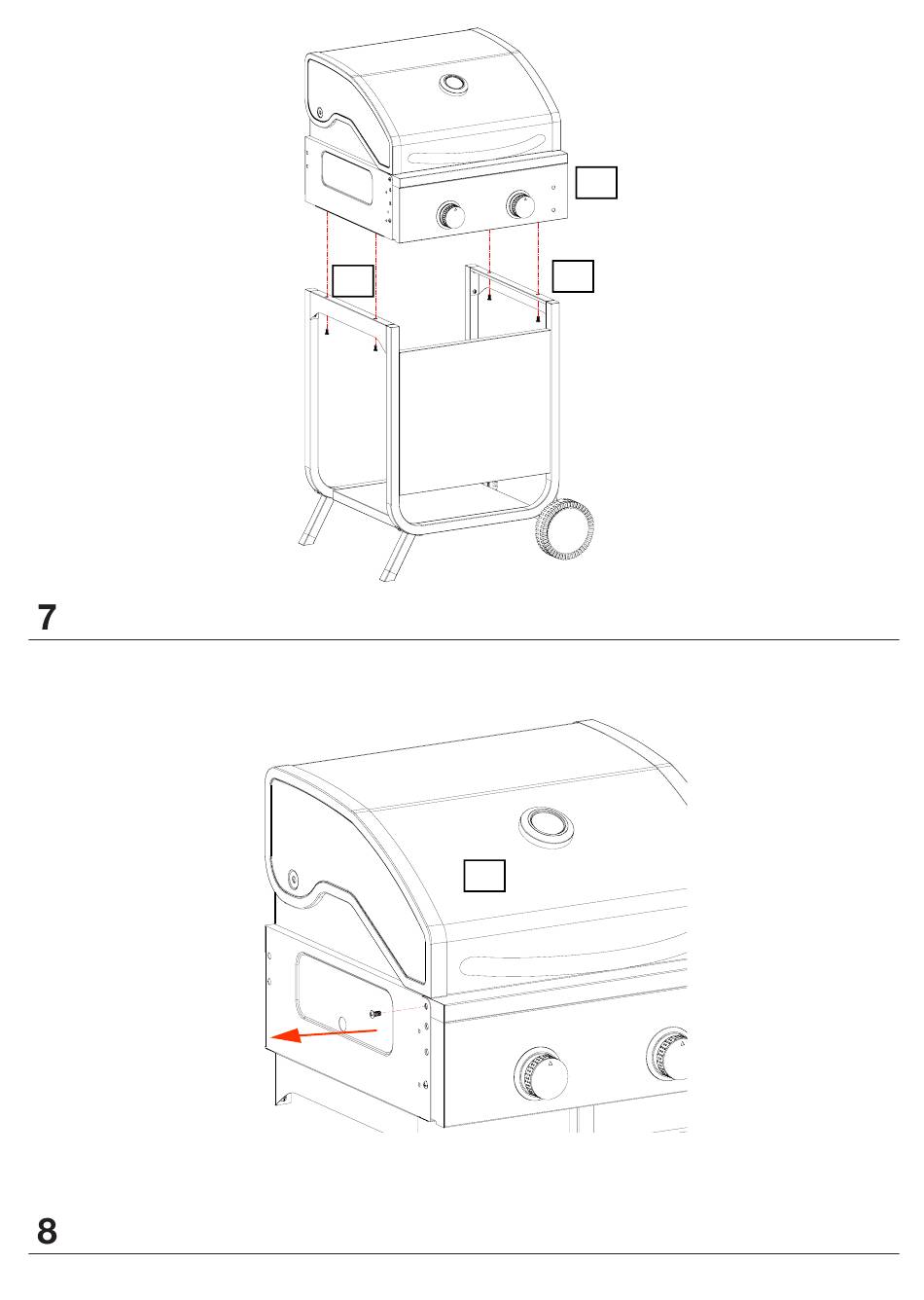 7

8