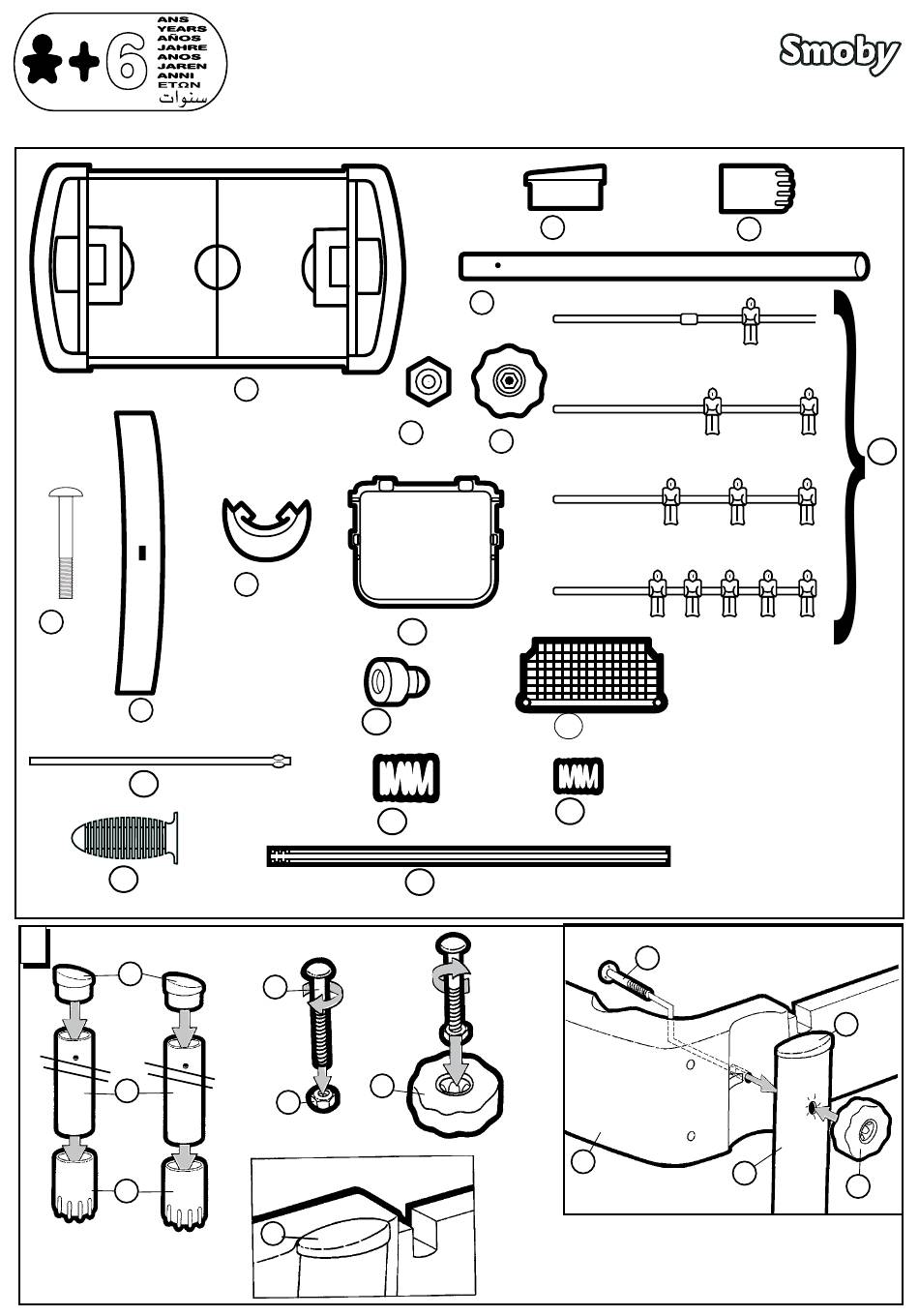 +6 ANS YEARS AÑOS JAHRE ANOS JAREN ANNI ΕΤΩΝ سنوات

Smoby