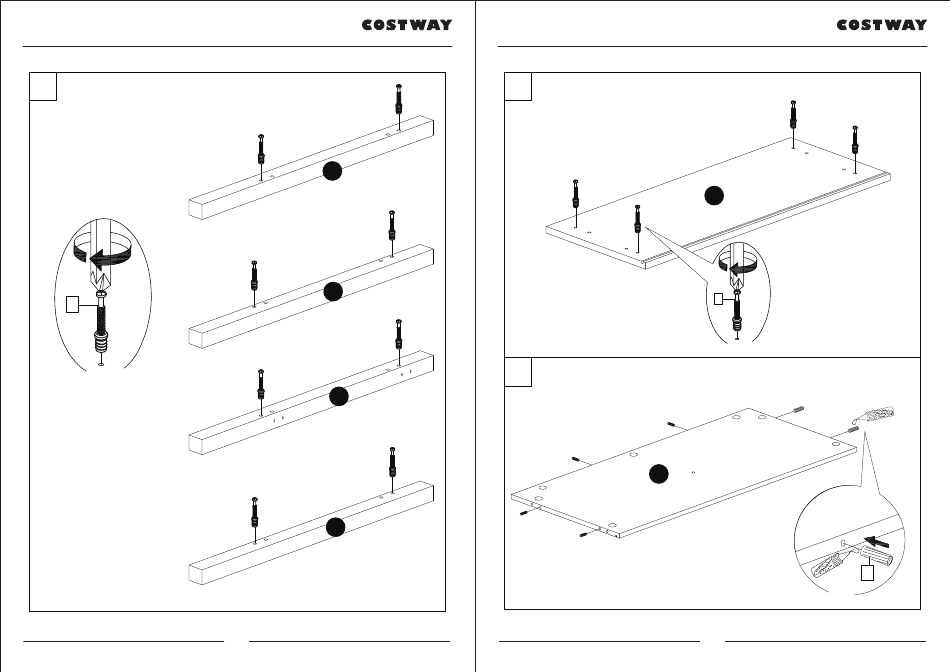 COSTWAY

COSTWAY