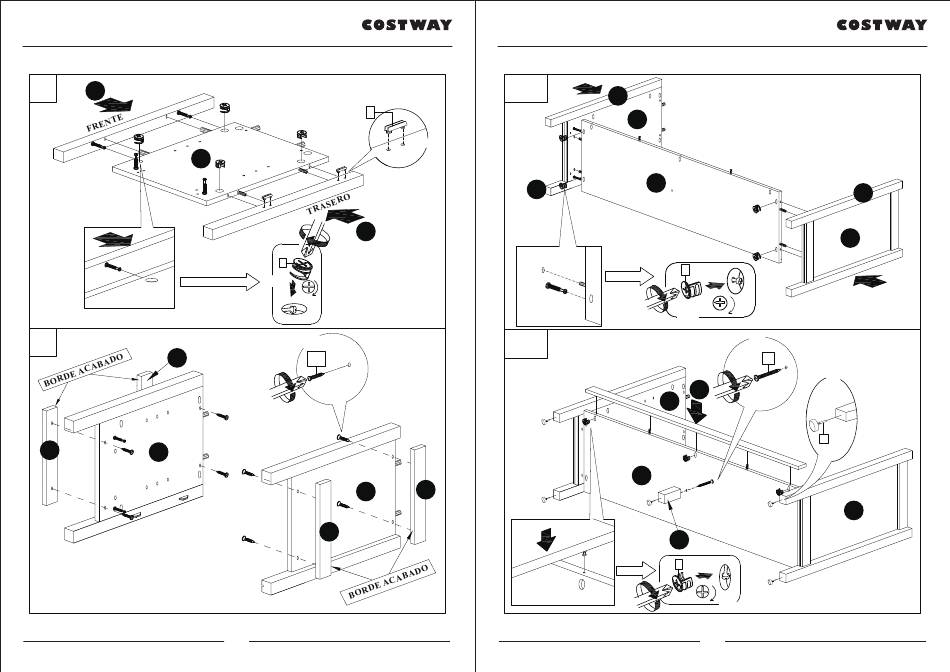 COSTWAY

FRENTE

TRASERO

BORDE ACABADO

BORDE ACABADO

COSTWAY