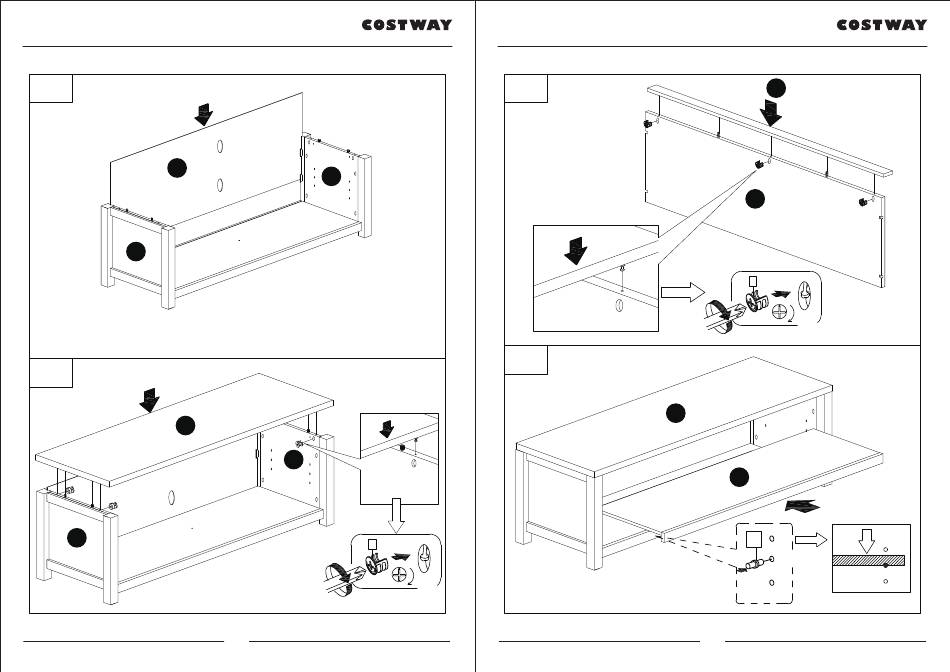 COSTWAY

COSTWAY