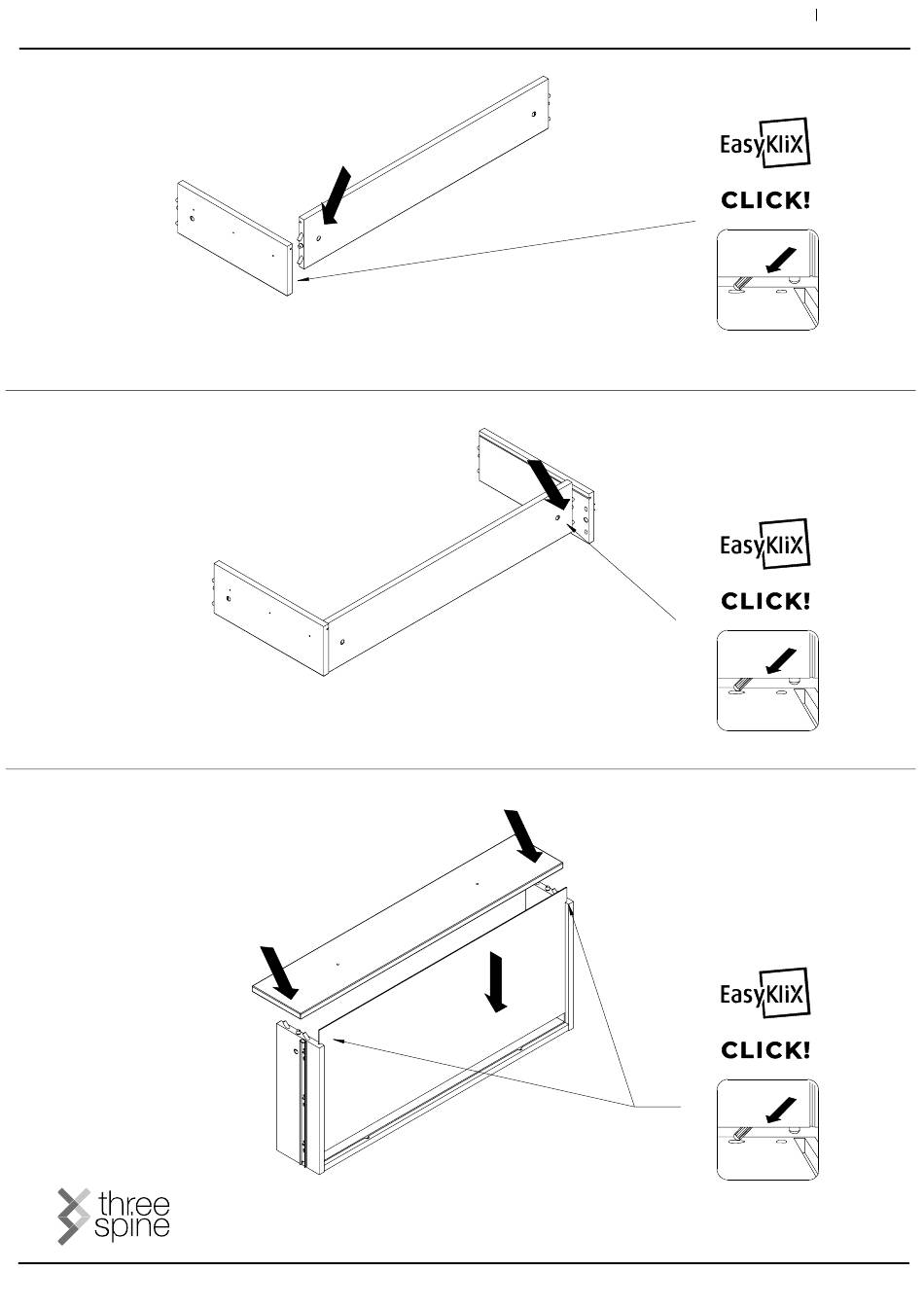 EasyKliX

CLICK!

EasyKliX

CLICK!

EasyKliX

CLICK!

three spine