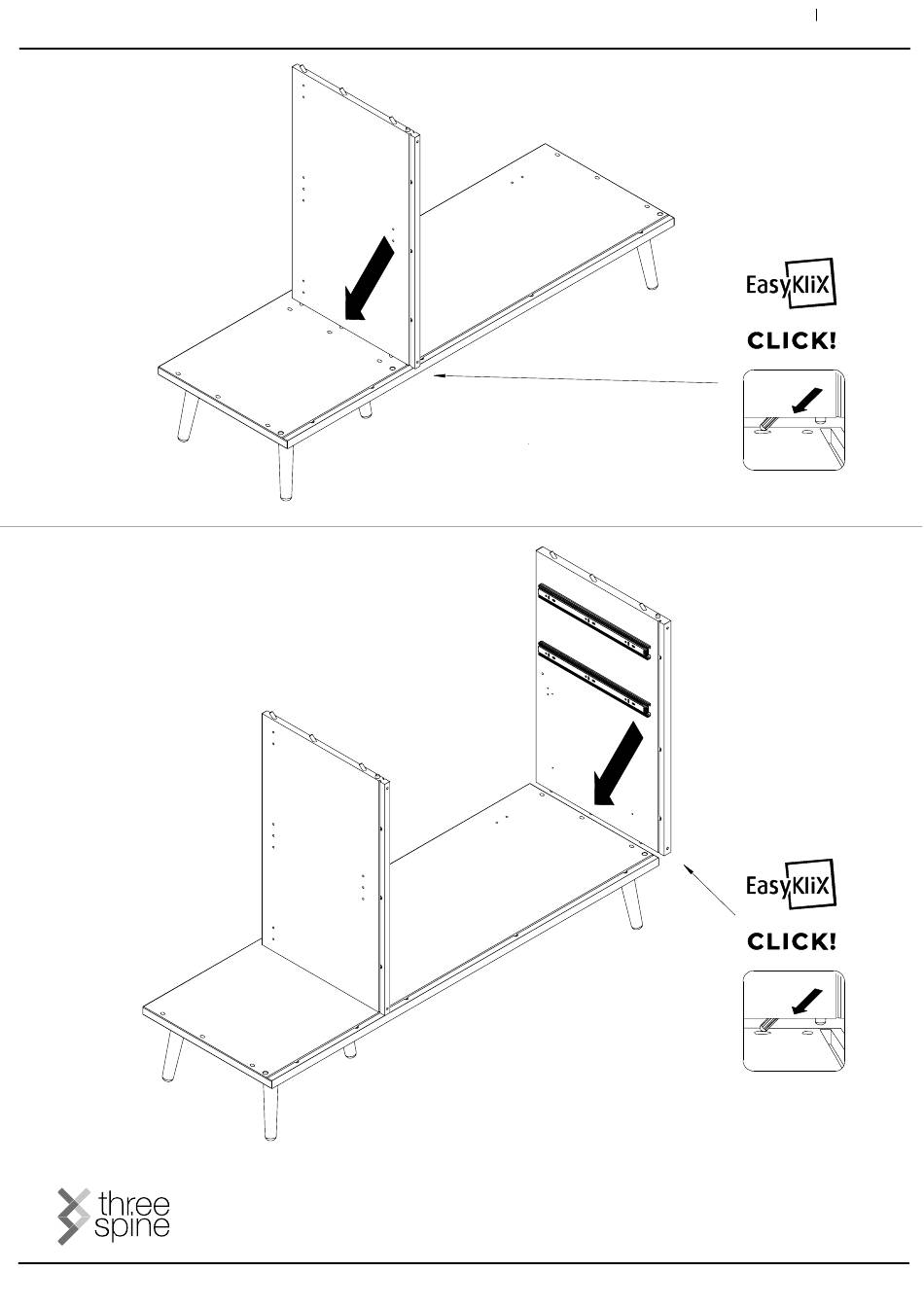 EasyKliX

CLICK!

EasyKliX

CLICK!

three spine