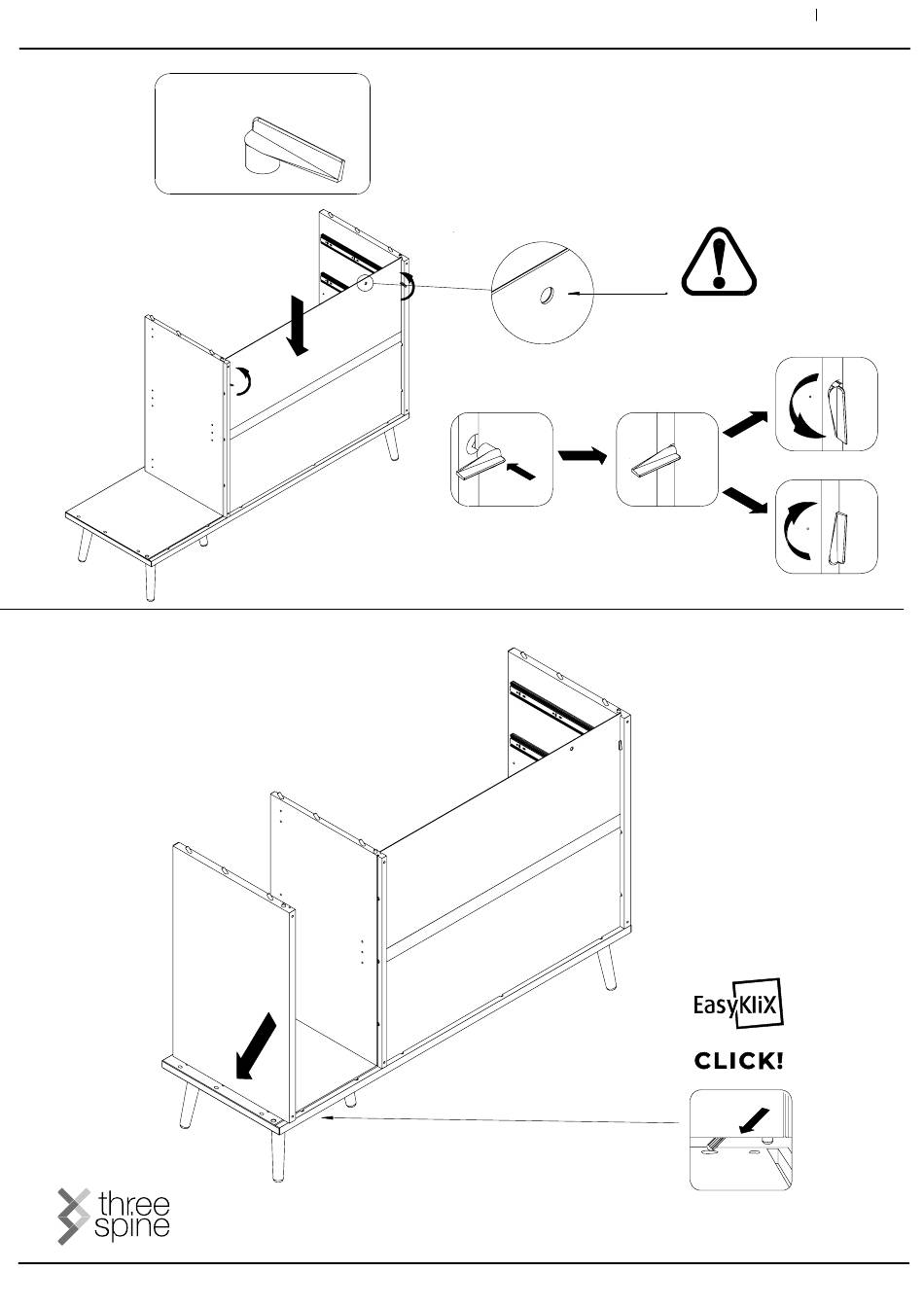 EasyKliX

CLICK!

three spine