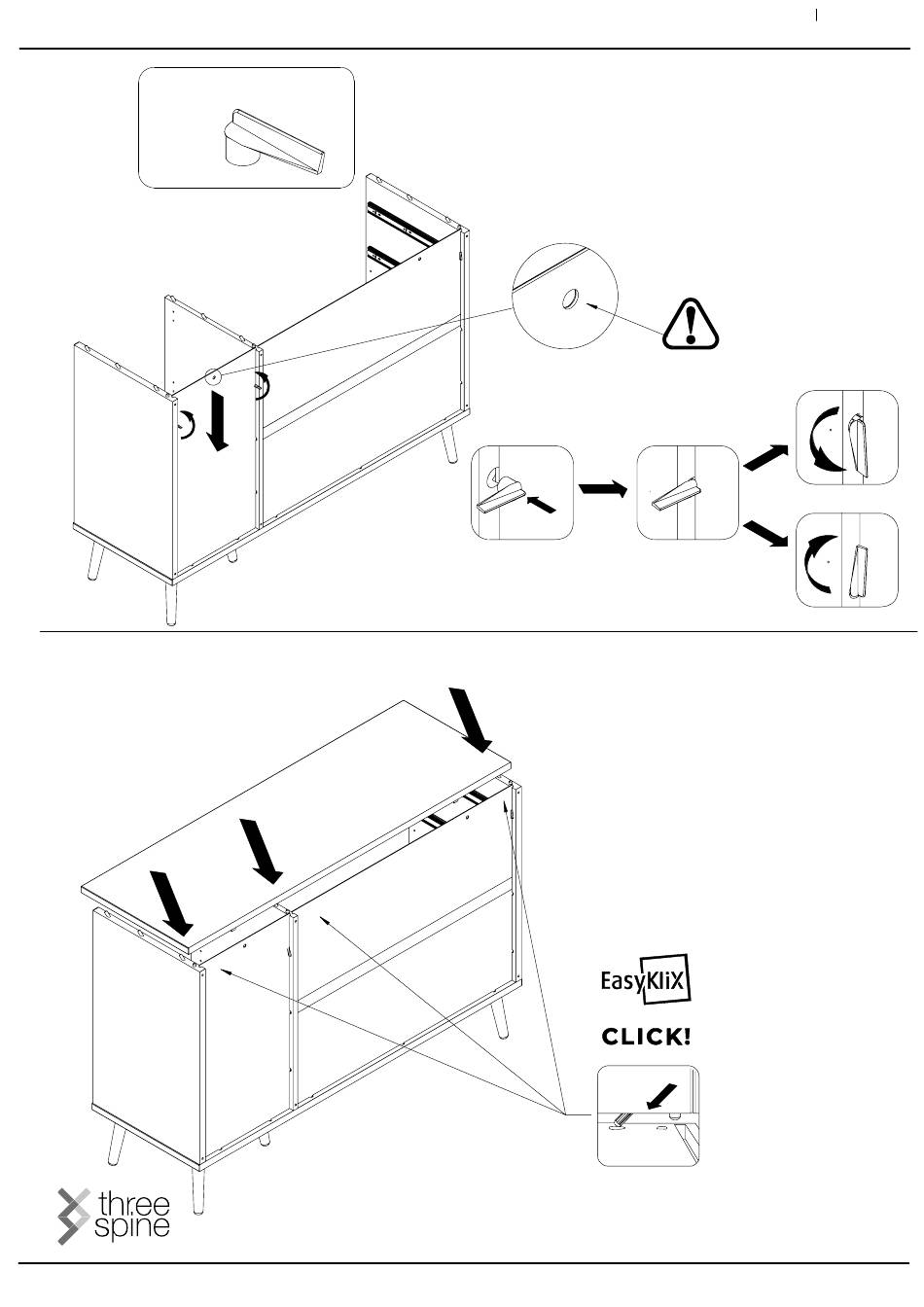 EasyKliX

CLICK!

three spine