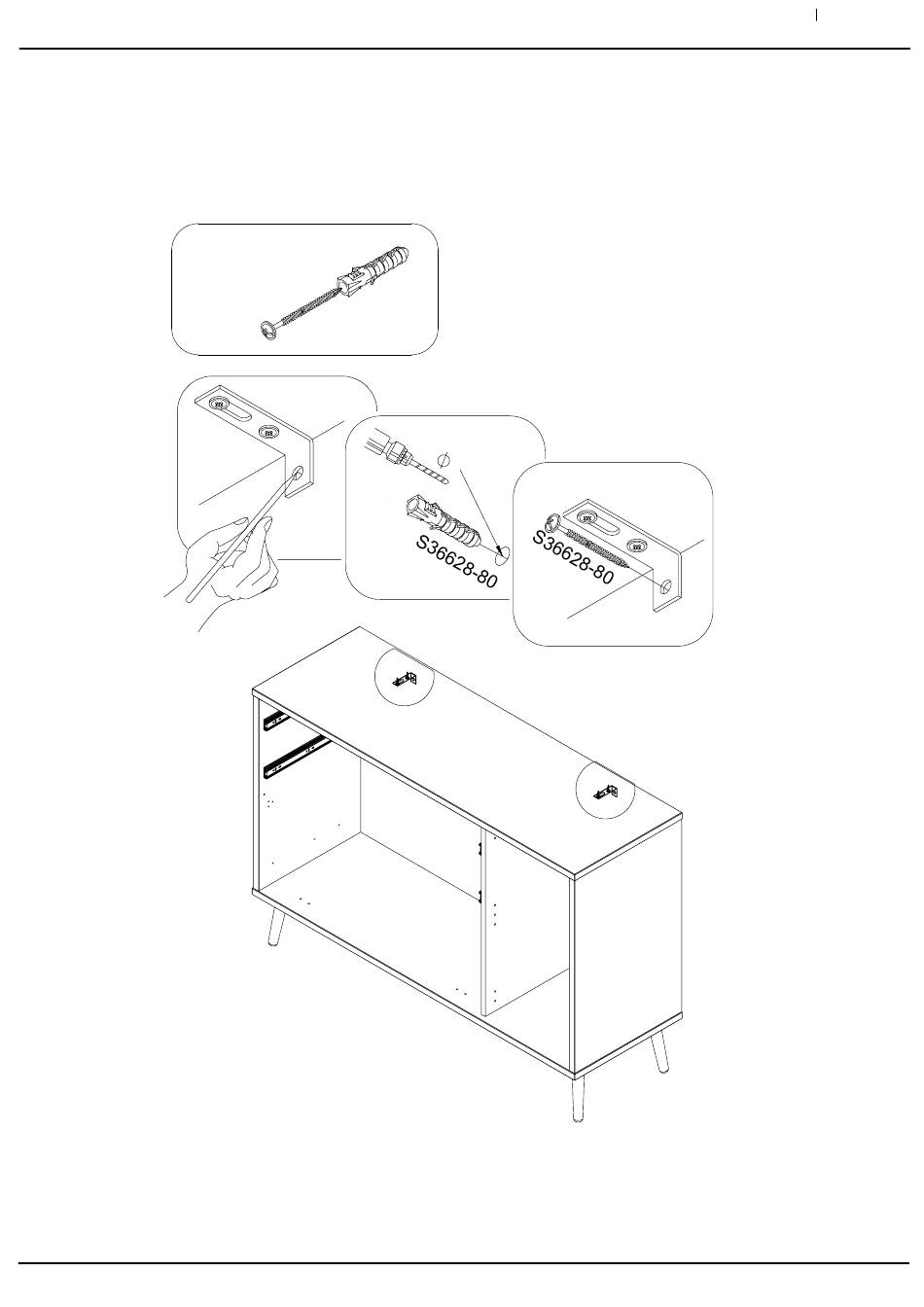 S36628-80

S36628-80