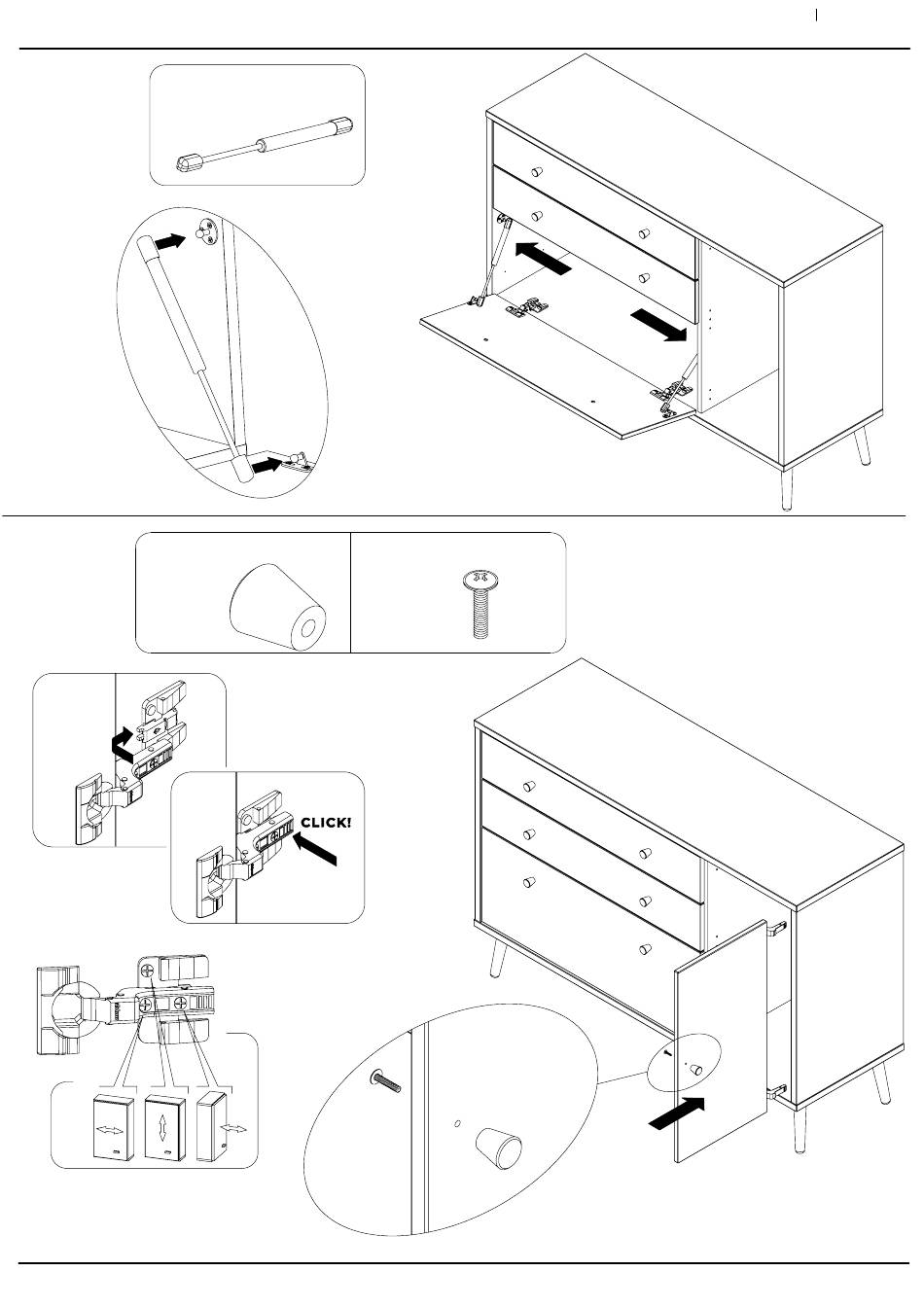 CLICK!