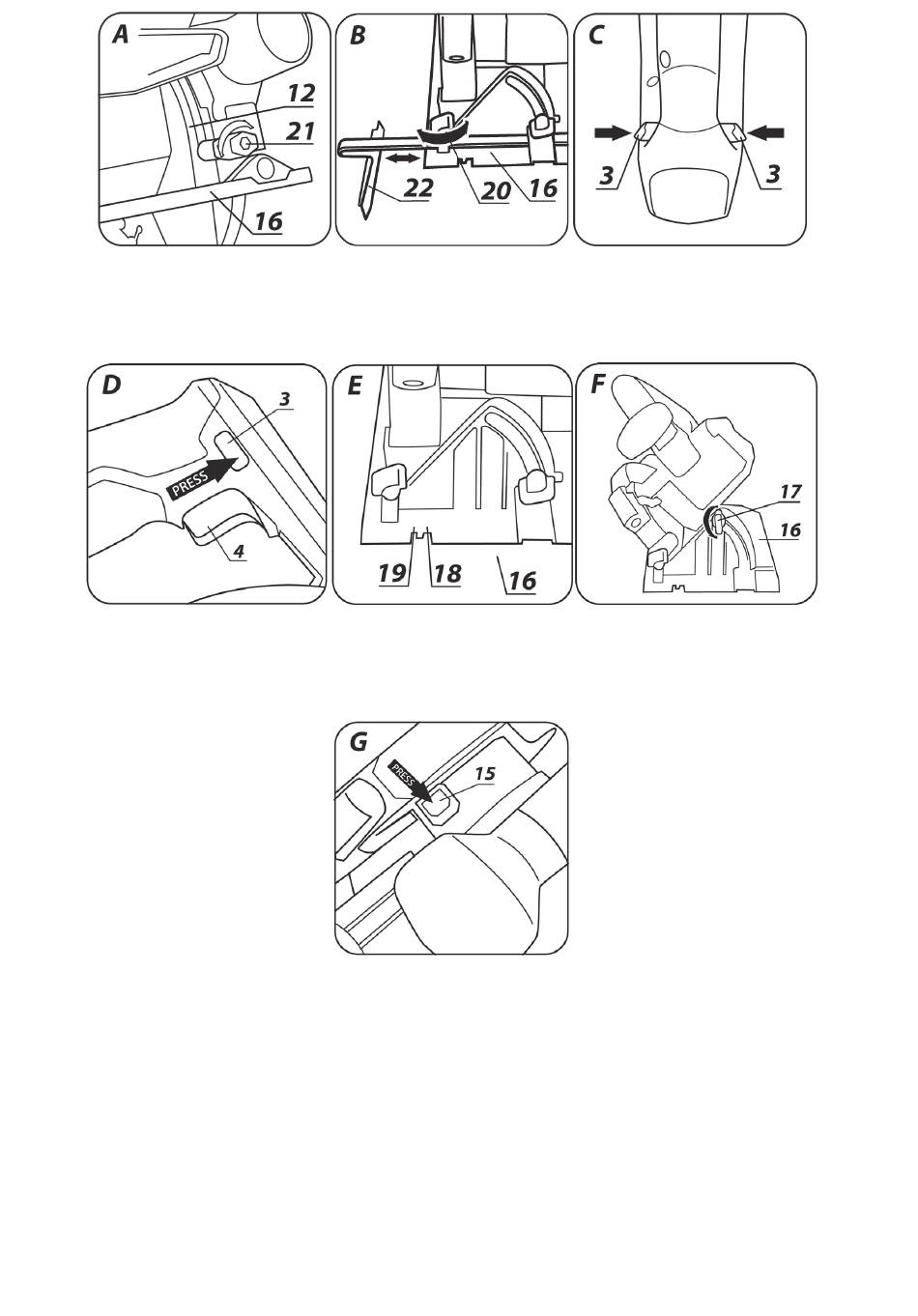 A
12
21
16

B
22
20
16

C
3
3

D
3
PRESS
4

E
19
18
16

F
17
16

G
PRESS
15