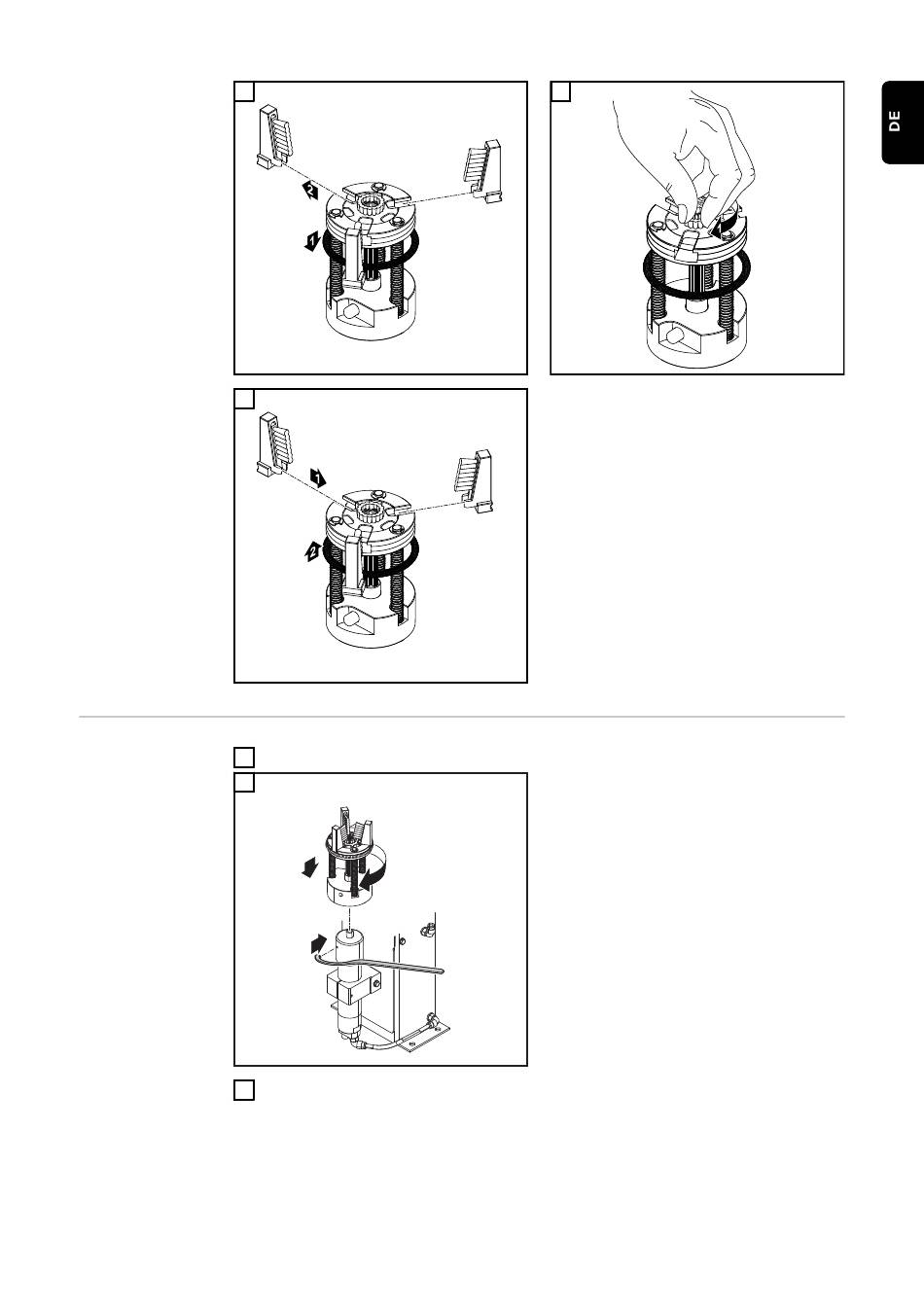 DE

2

1

1

2