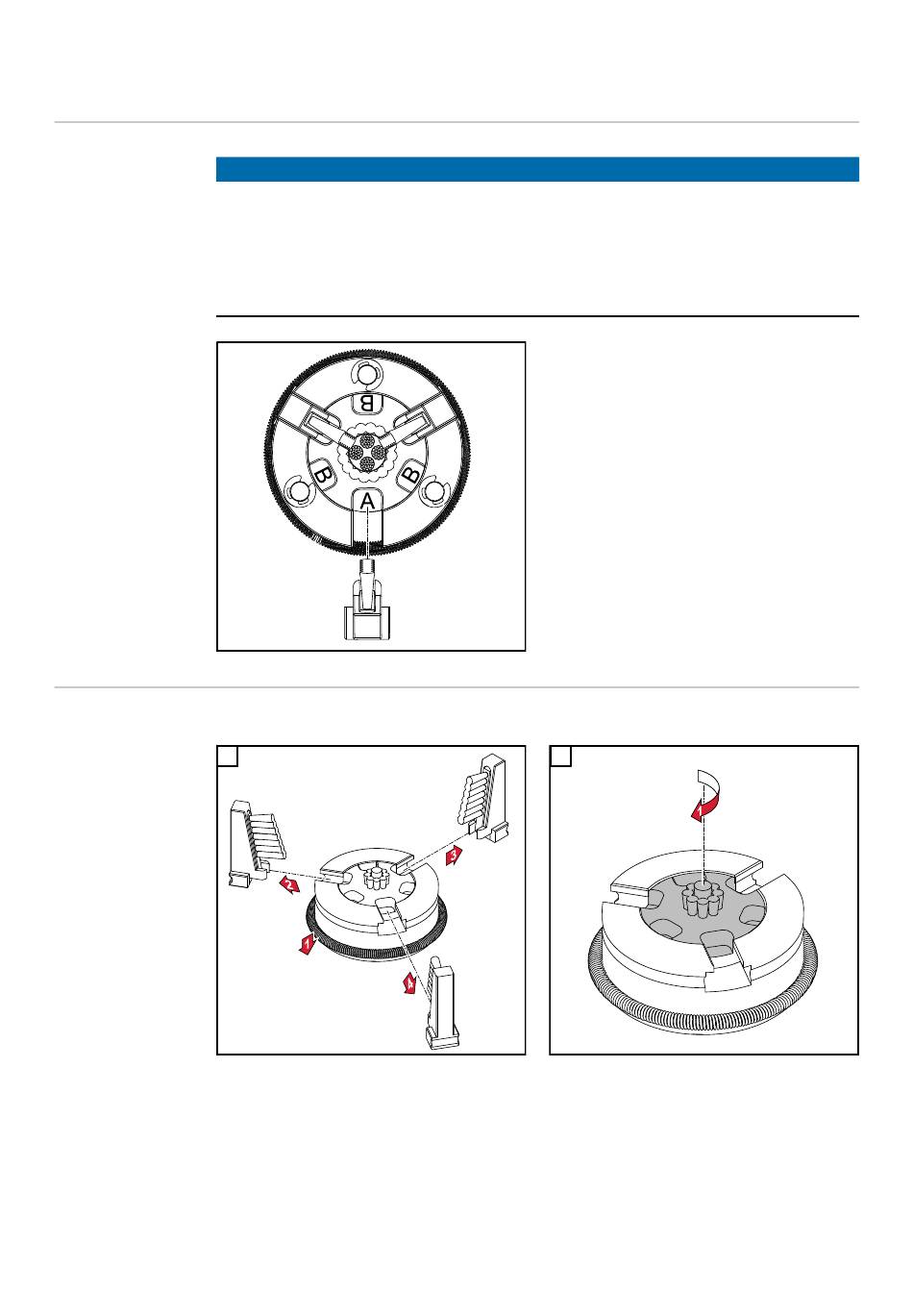 B

B

B

A

2

3

1

4

1