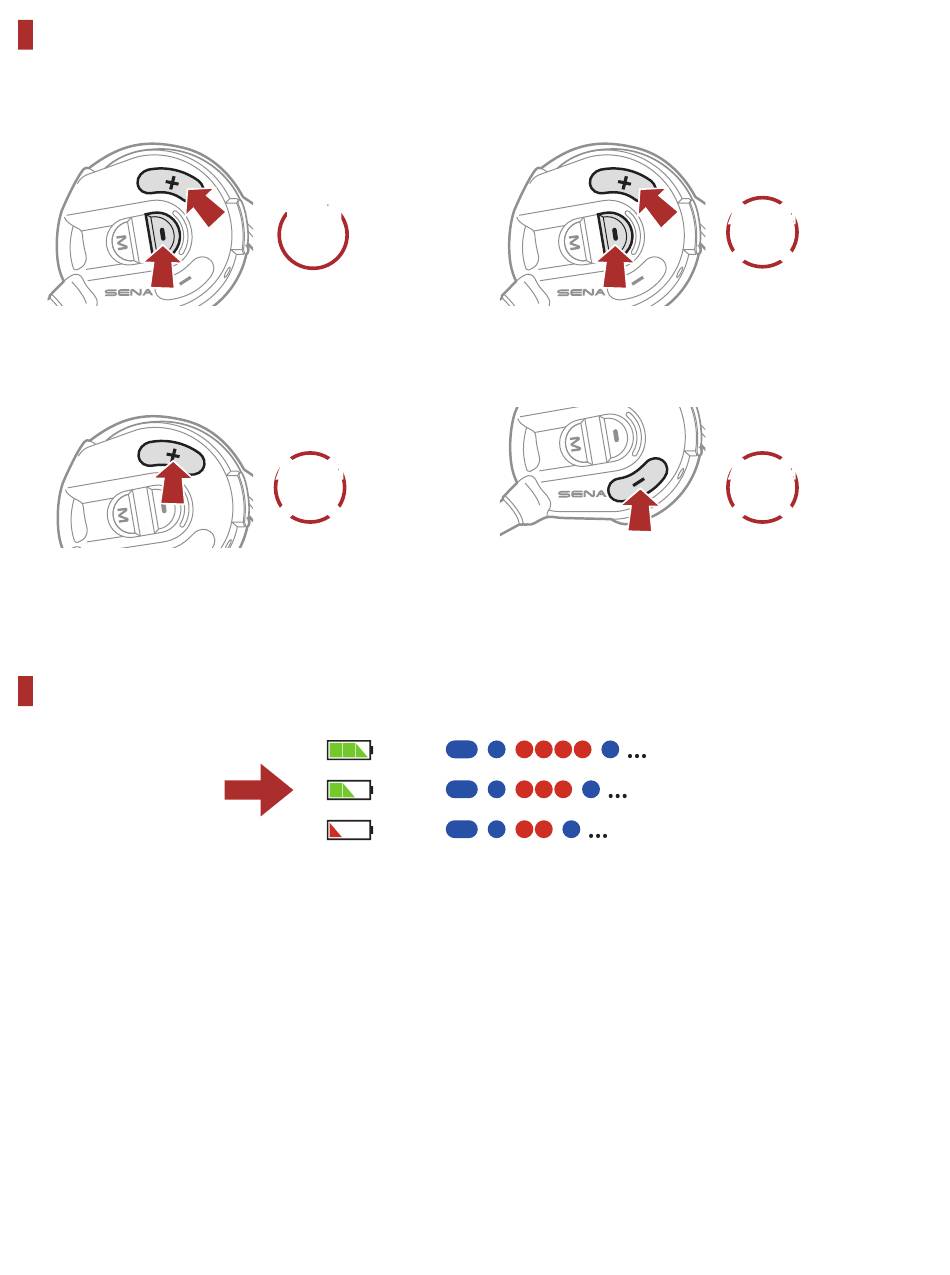 +
M
SENA

+
M
SENA

+
M

M
SENA

...
...
...