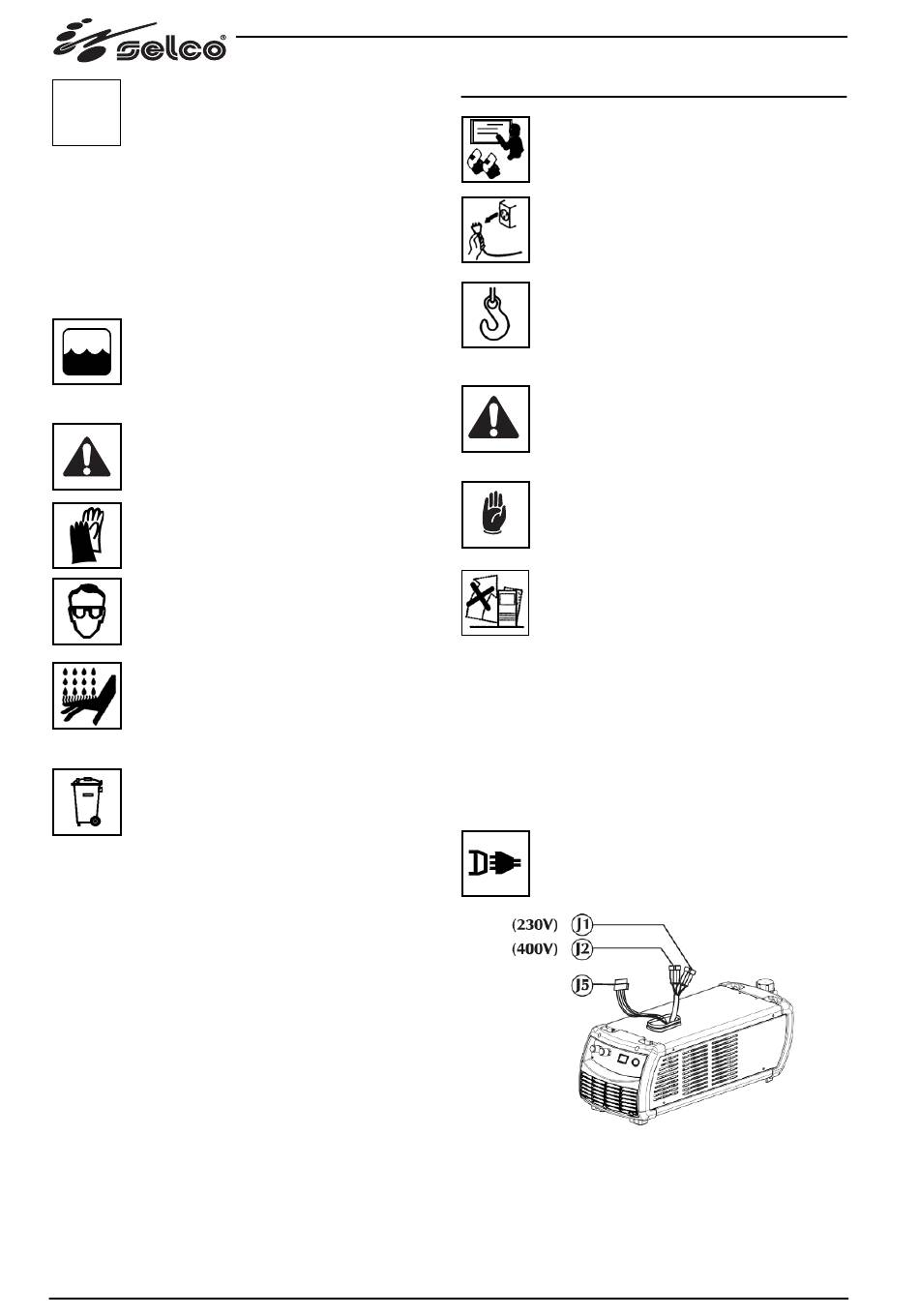 selco®

(230V) J1
(400V) J2
J5