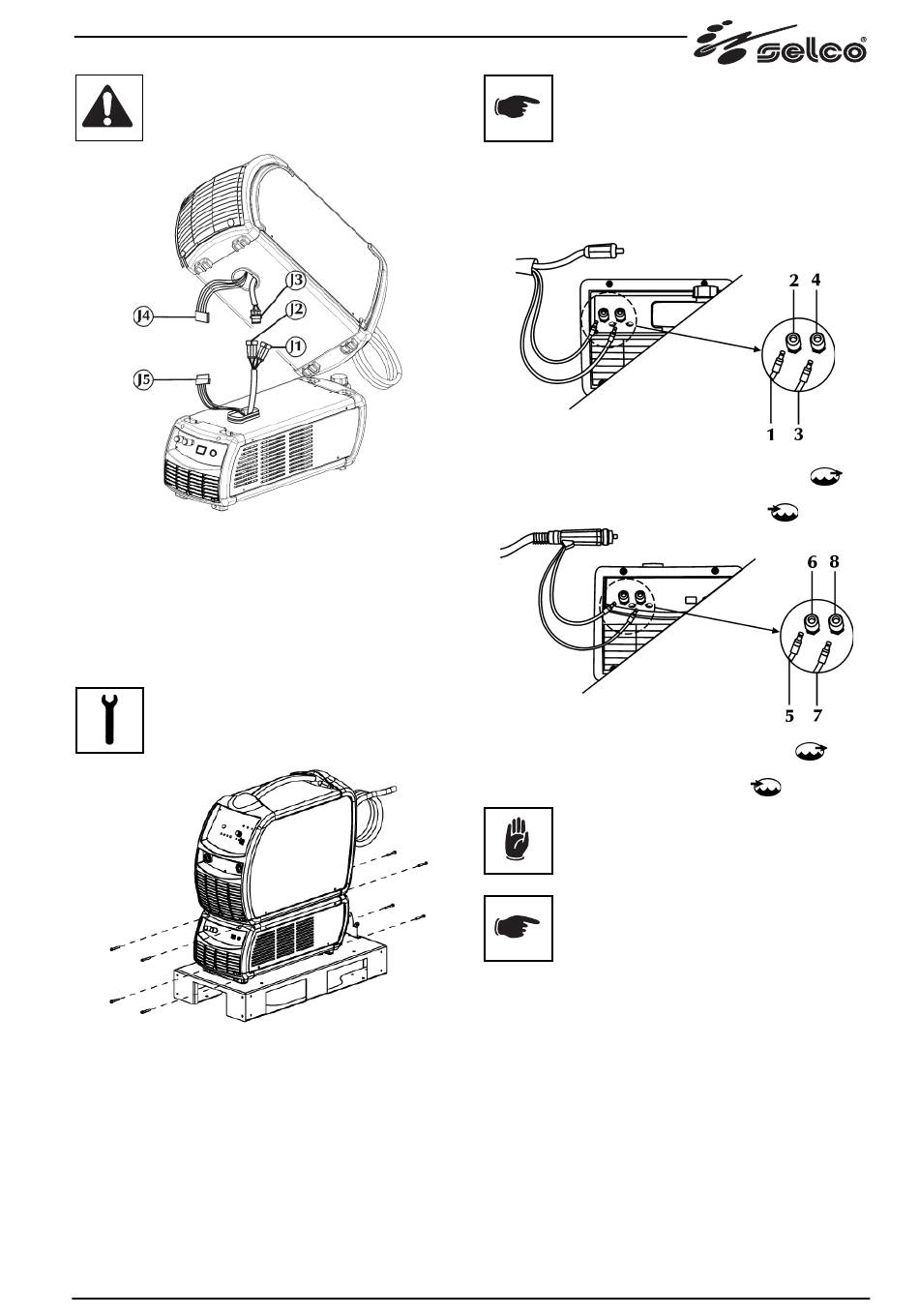 selco®

J3
J4
J2
J1
J5

2 4
1 3

6 8
5 7