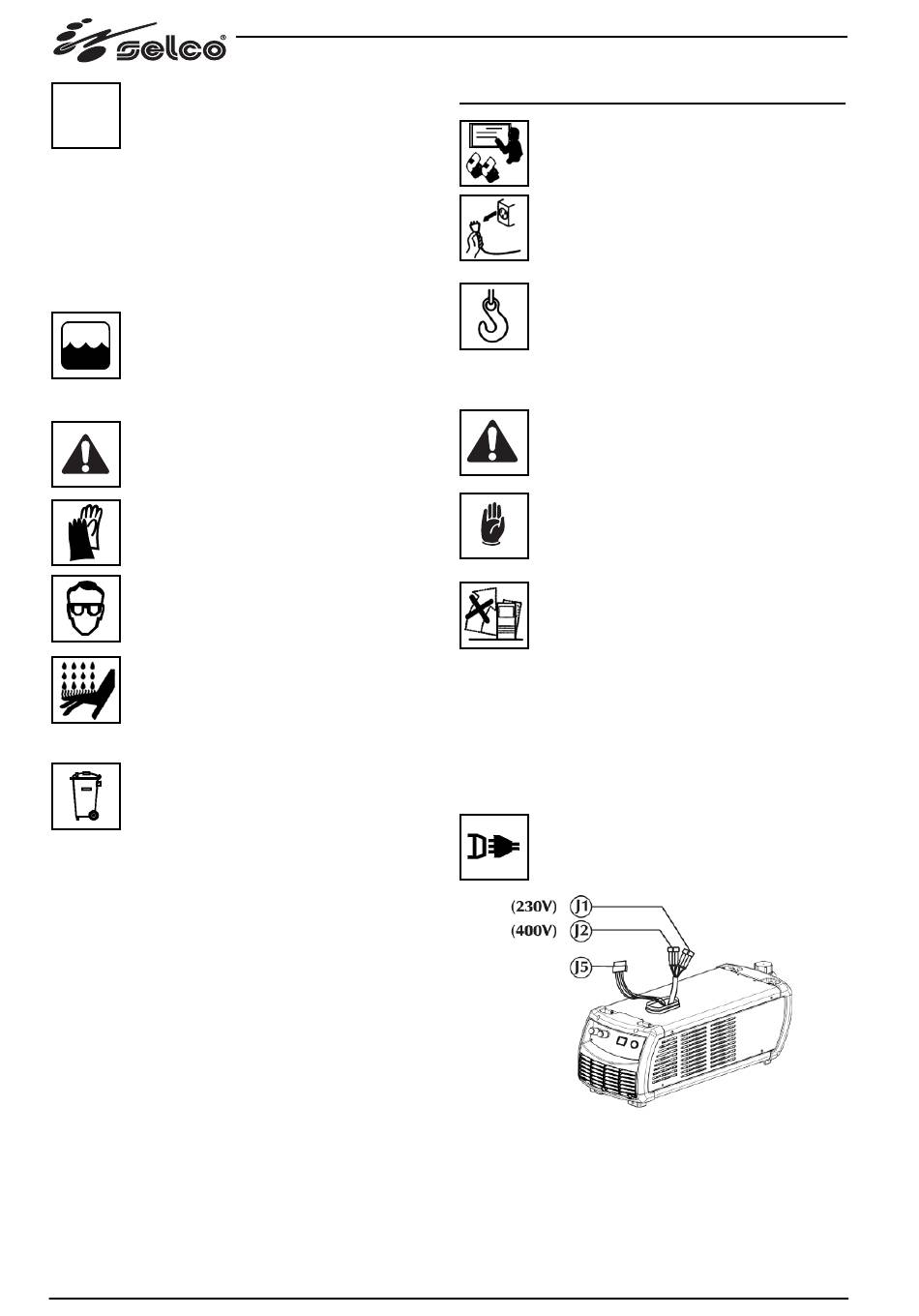 selco®

(230V) J1
(400V) J2
J5