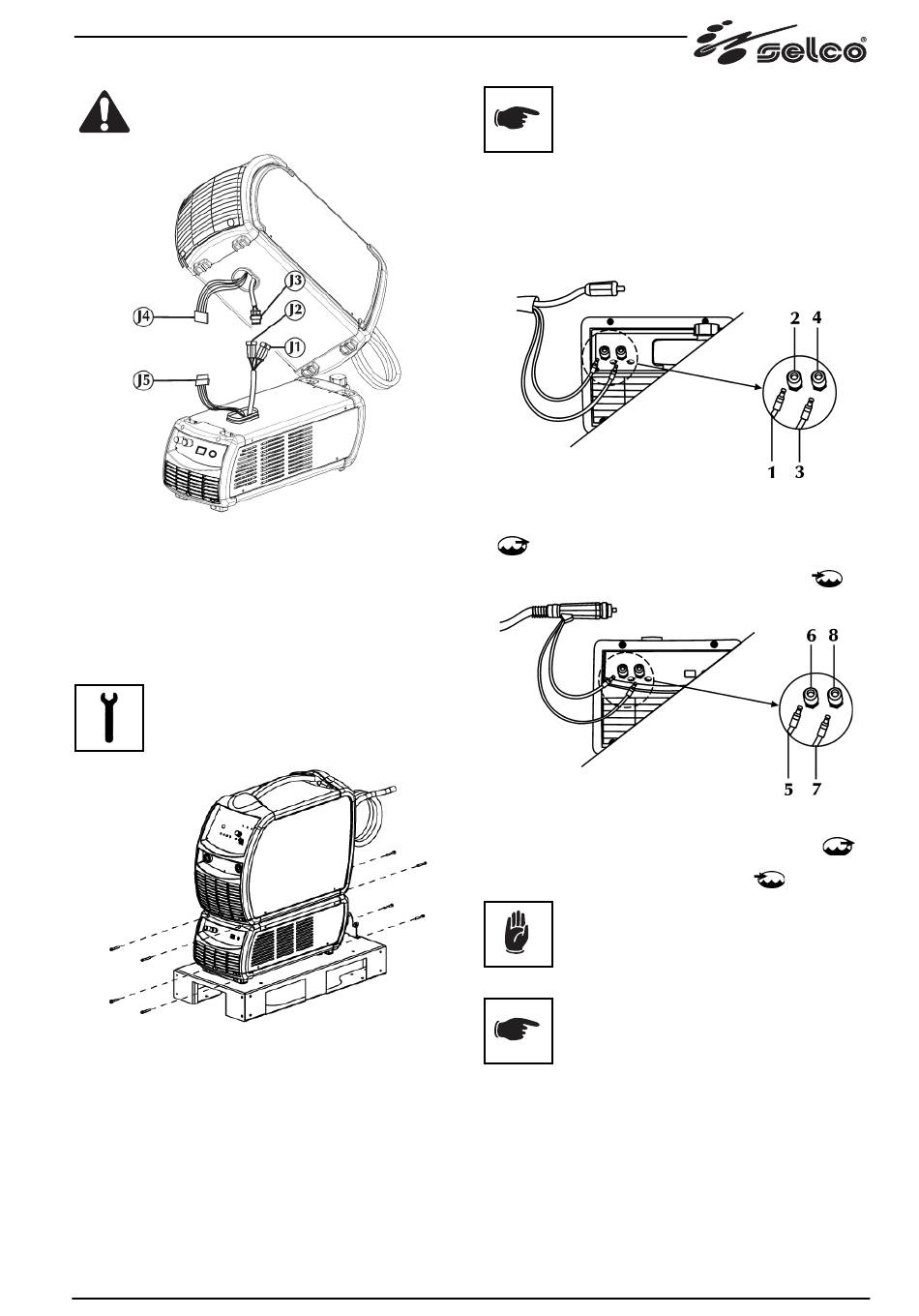 selco®

J3
J4
J2
J1
J5

2 4
1 3

6 8
5 7