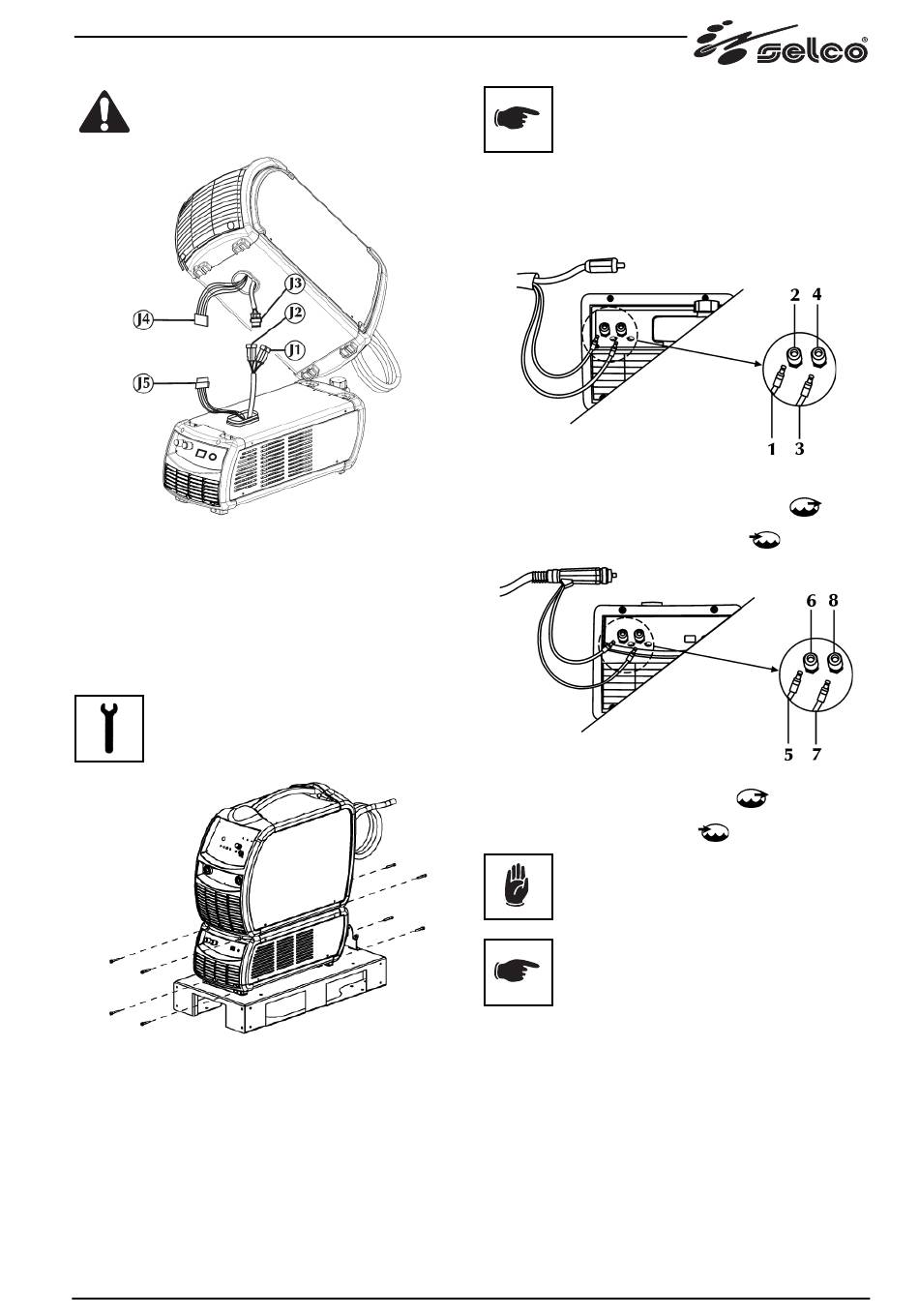 selco®

J3
J4
J2
J1
J5

2 4
1 3

6 8
5 7