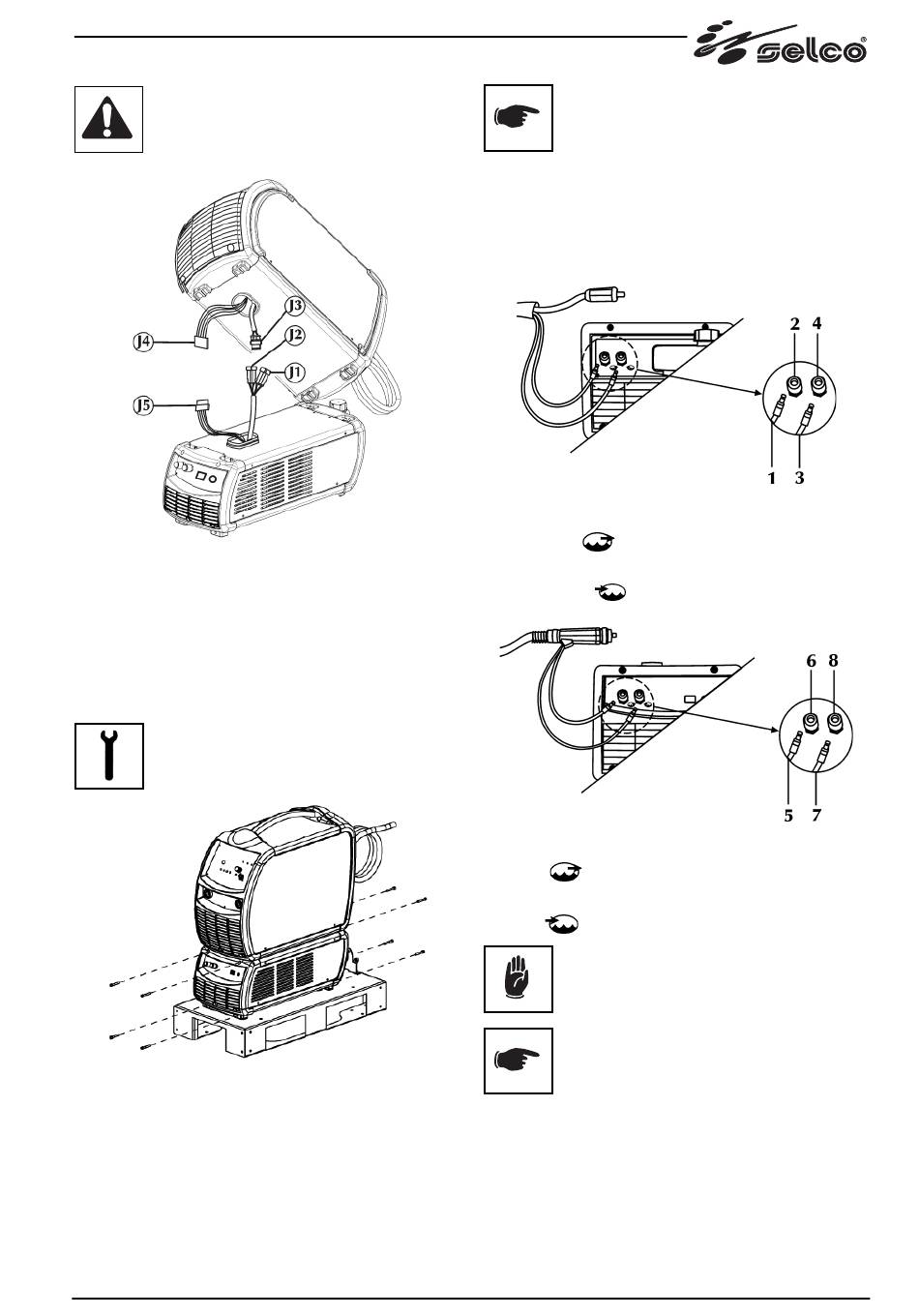 selco®

J3
J4
J2
J1
J5

2 4
1 3

6 8
5 7