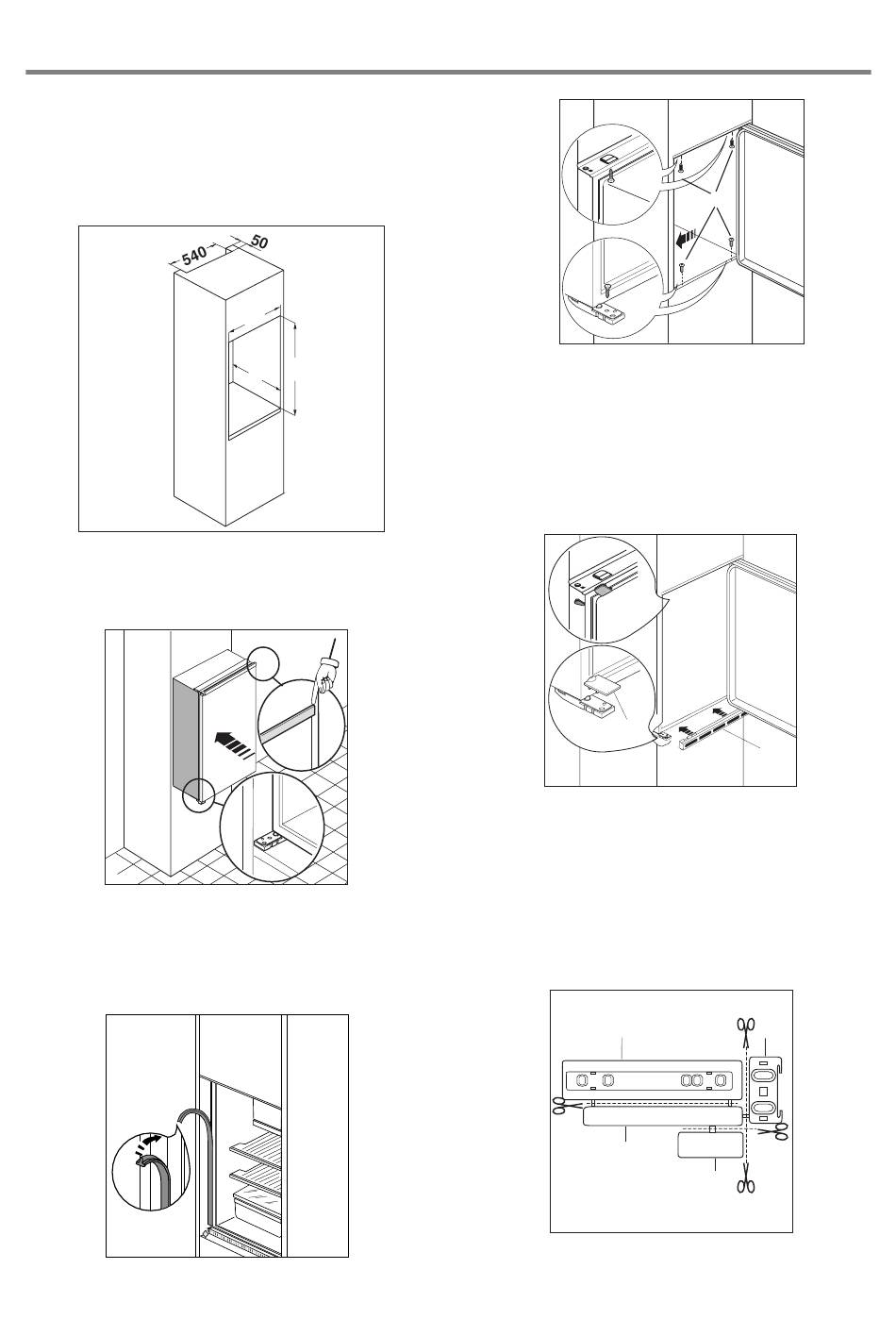 540
50