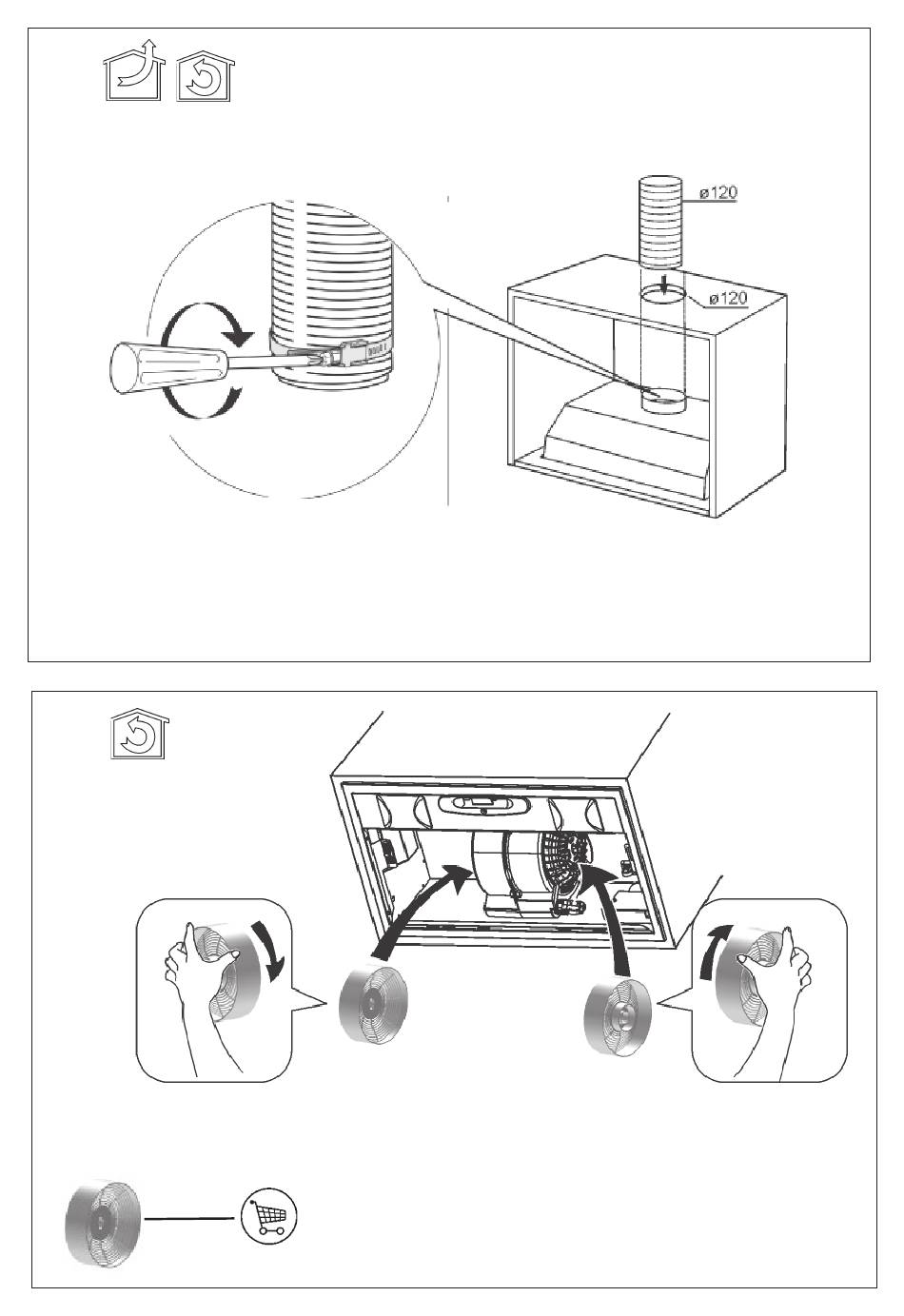 ø120

ø120