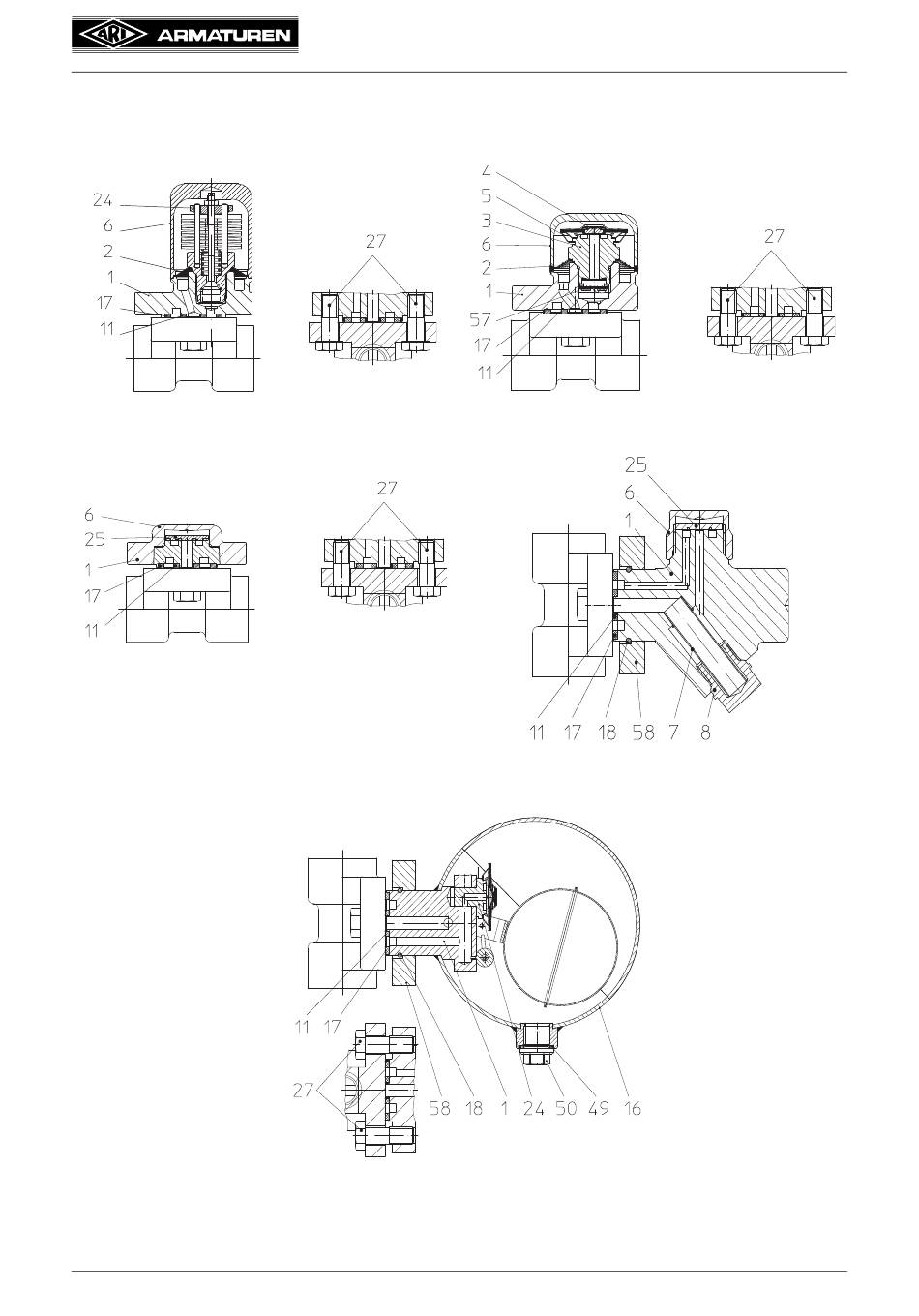 ARI ARMATUREN

24
6
2
1
17
11

27

4
5
3
6
2
1
57
17
11

27

6
25
1
17
11

27

25
6
1

11 17 18 58 7 8

11 17

27

58 18 1 24 50 49 16