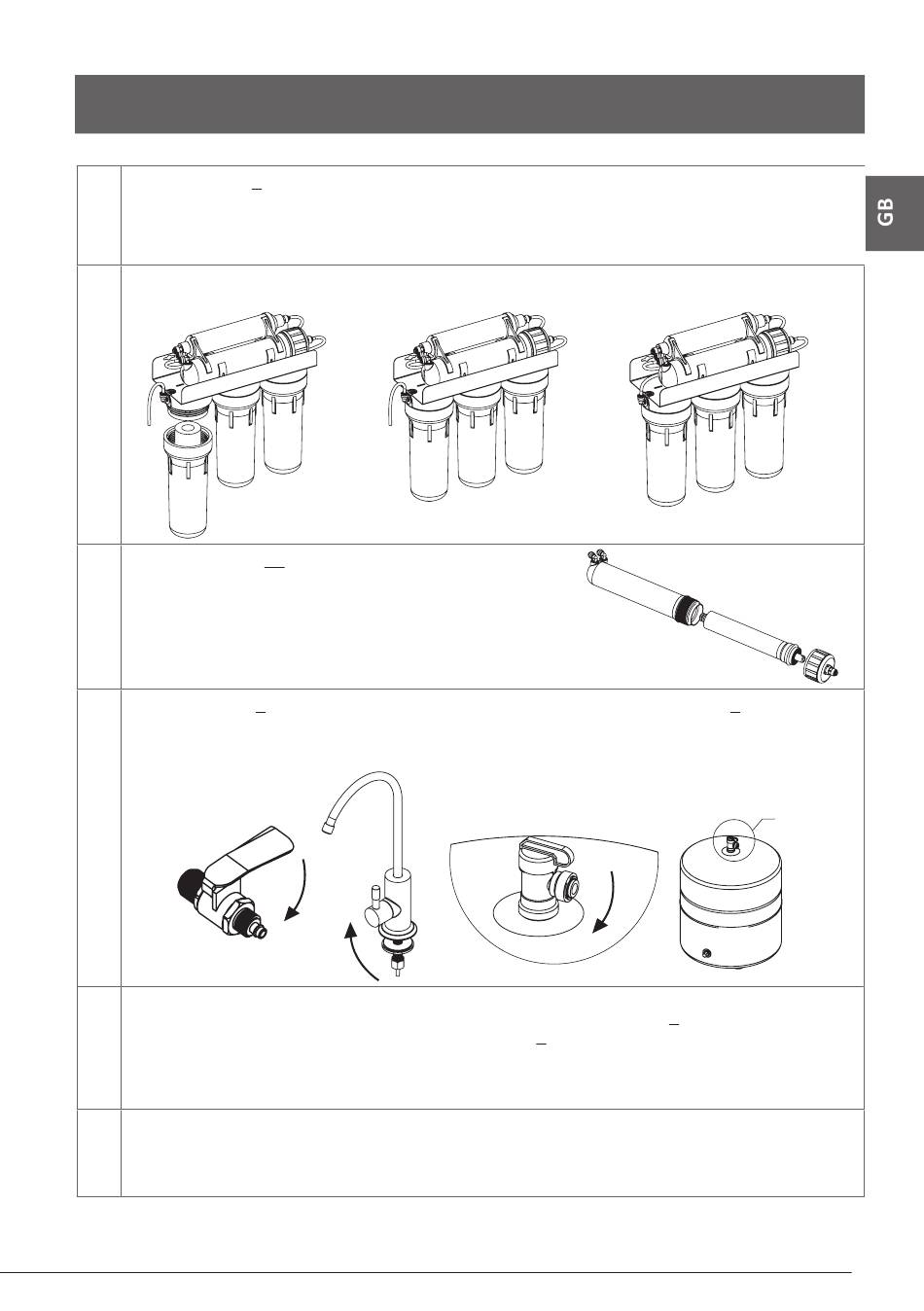 GB