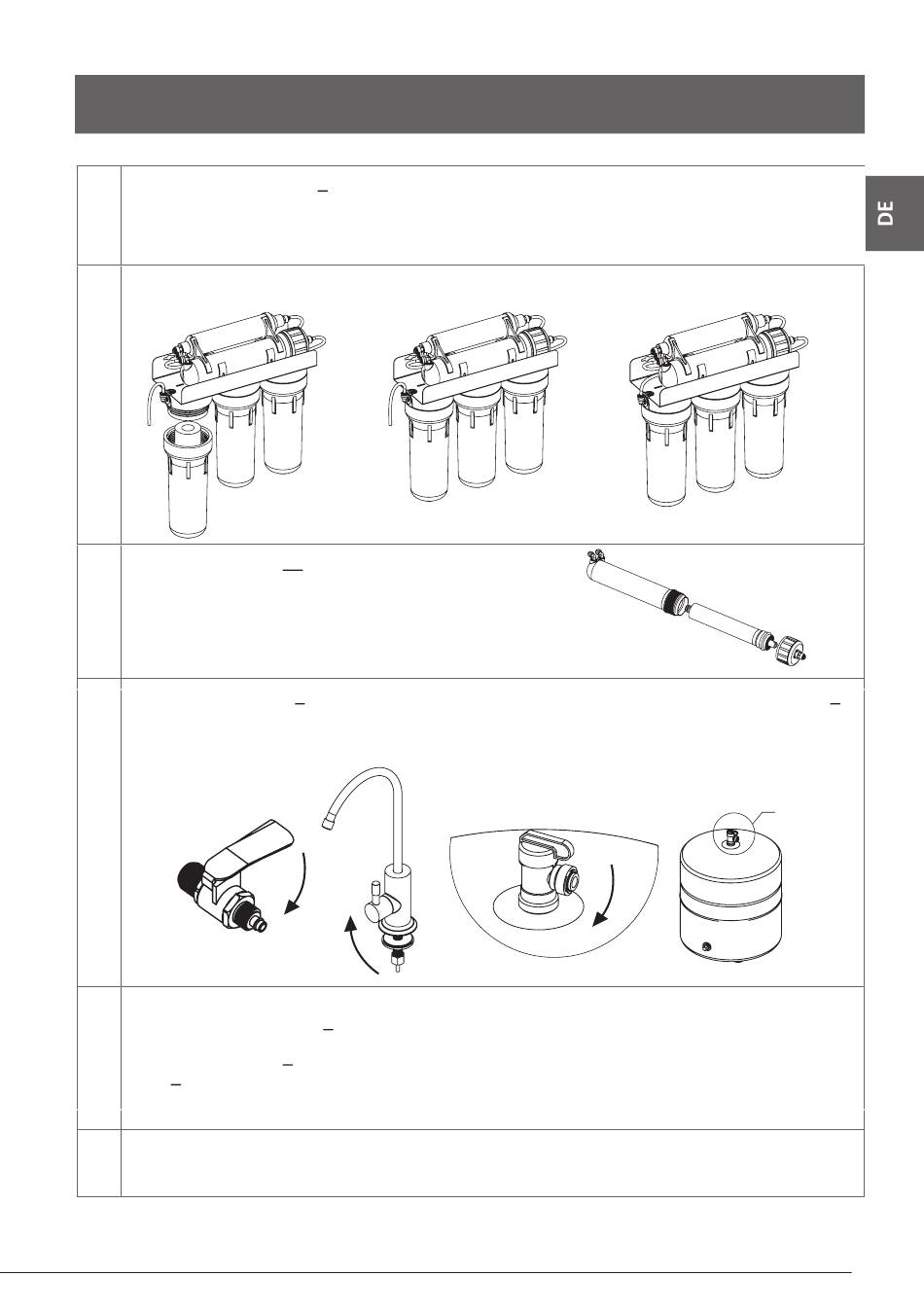 DE