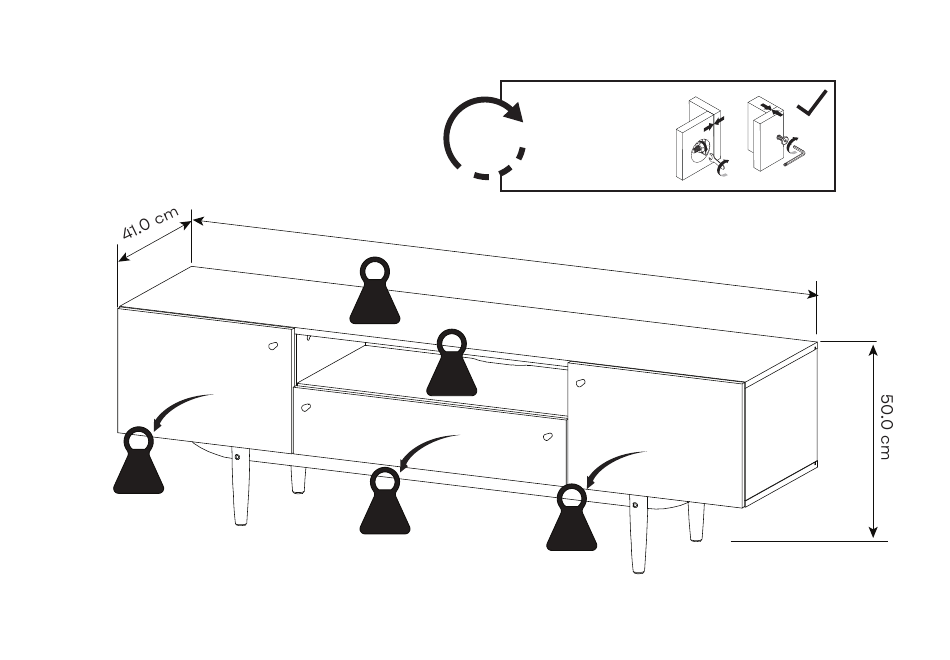 41.0 cm

50.0 cm