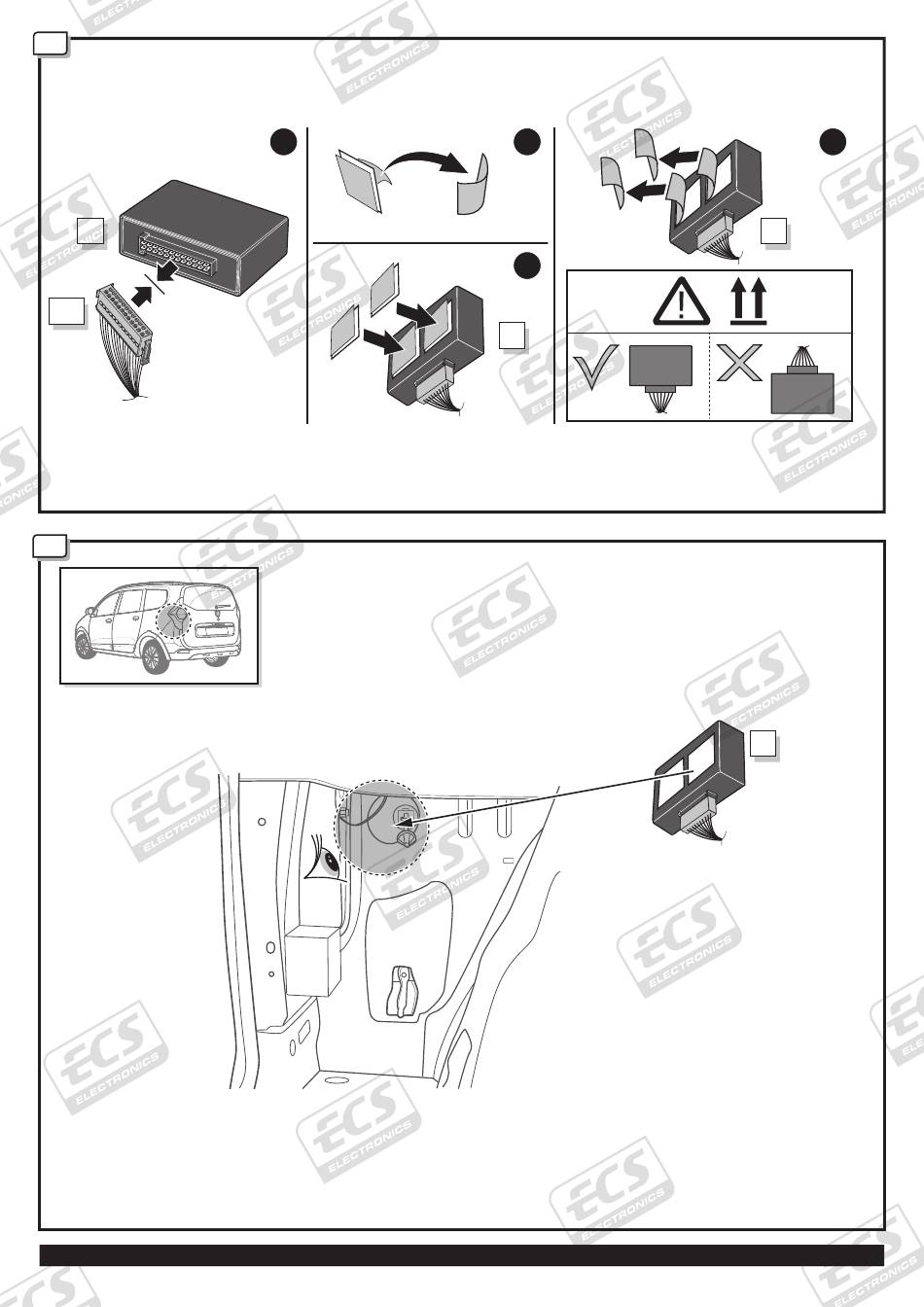 ECS ELECTRONICS