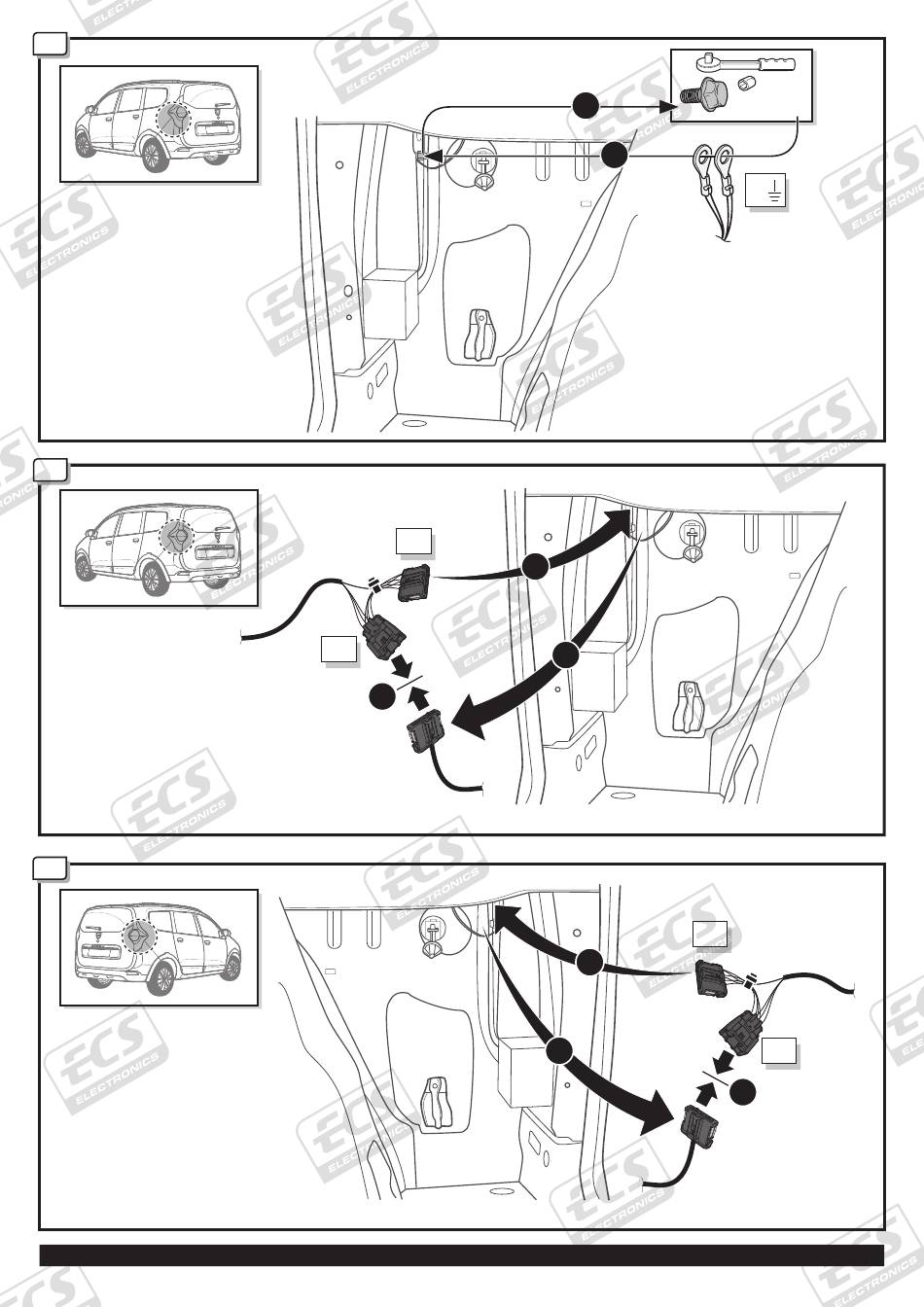 ECS ELECTRONICS