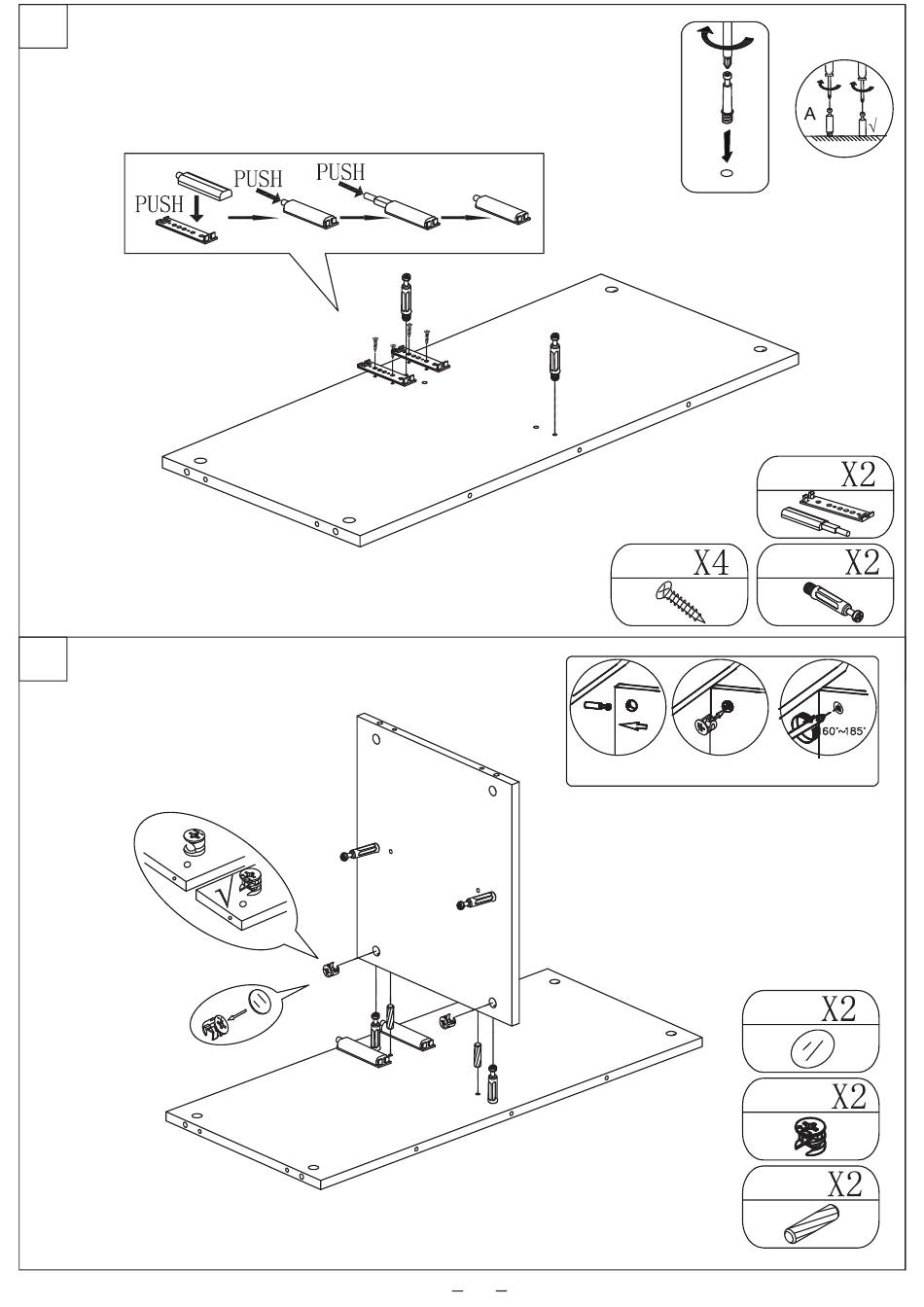 PUSH
PUSH
PUSH

A
√

X2
X4
X2

60°~185°

√

X2
X2
X2