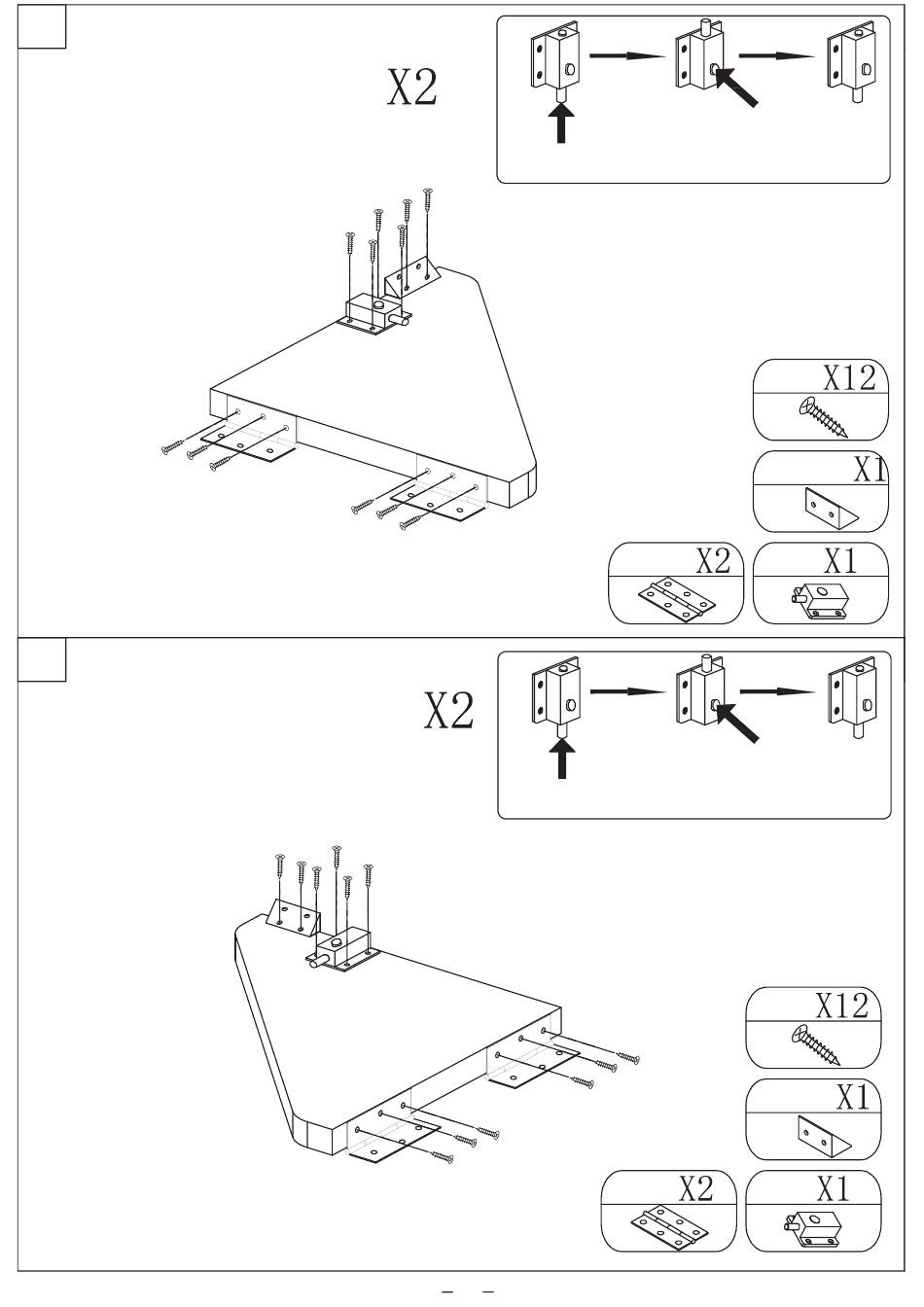 X2

X12

X1

X2

X1

X2

X12

X1

X2

X1