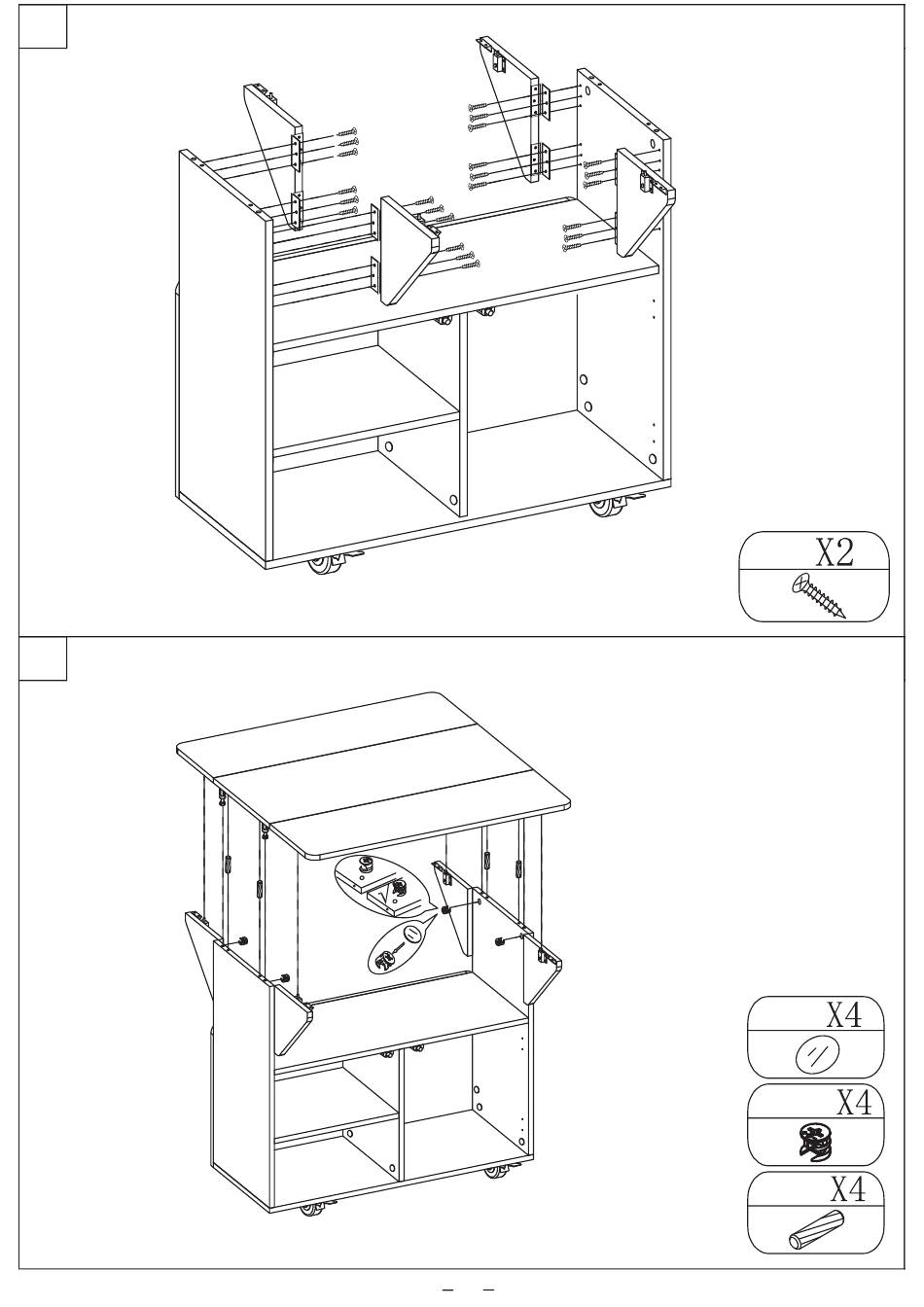 X2

X4

X4

X4