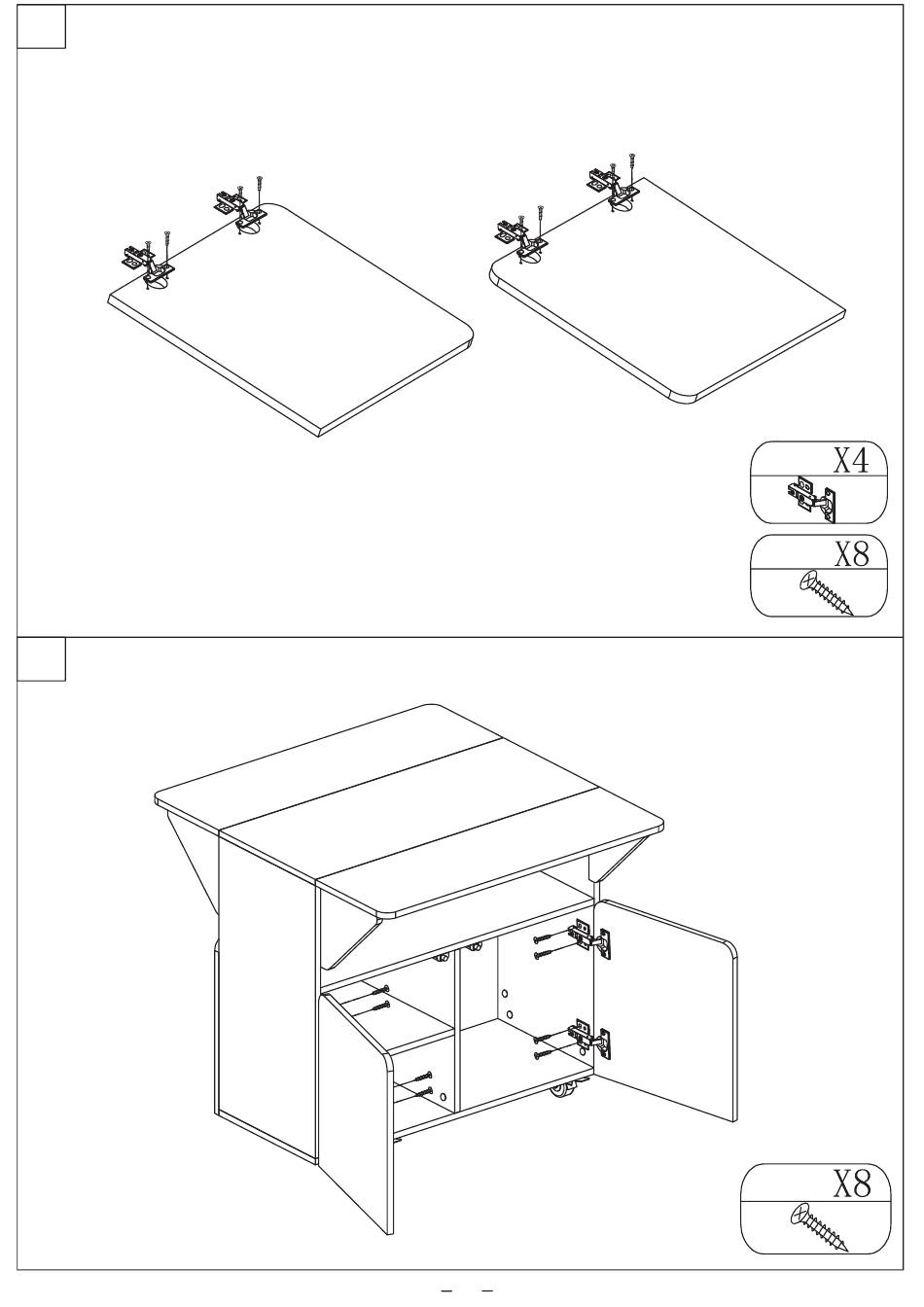 X4

X8

X8