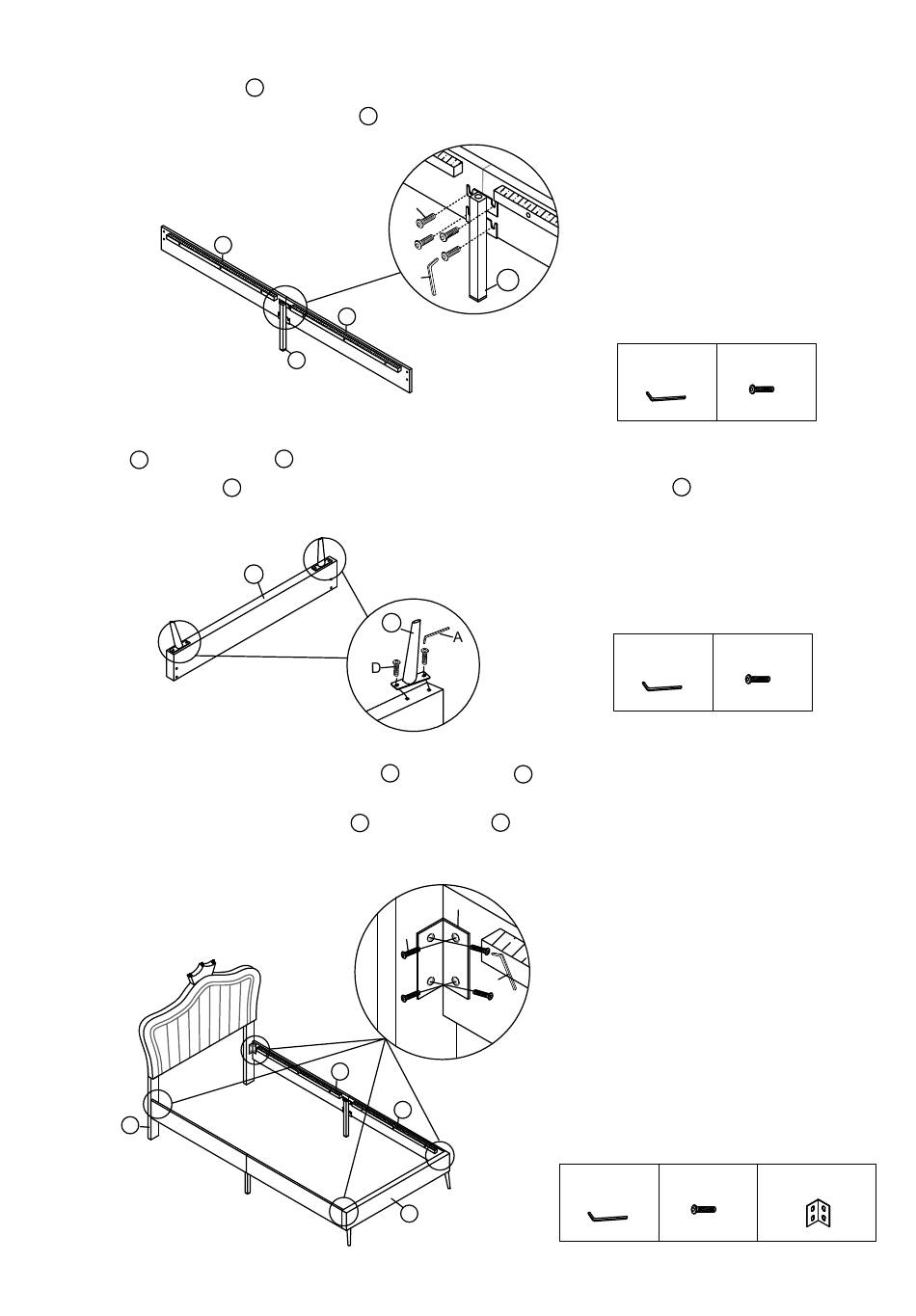 A

D