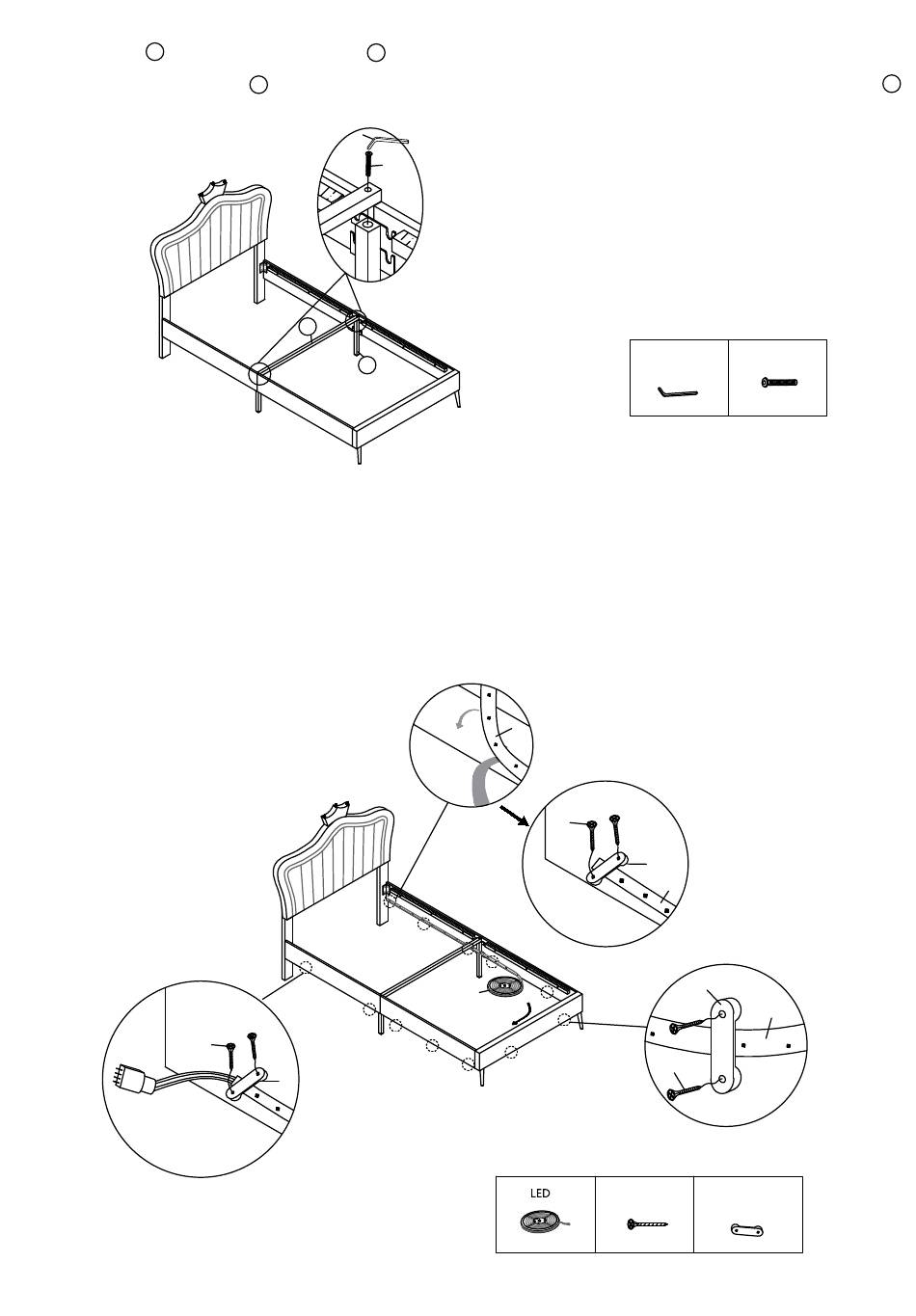 LED